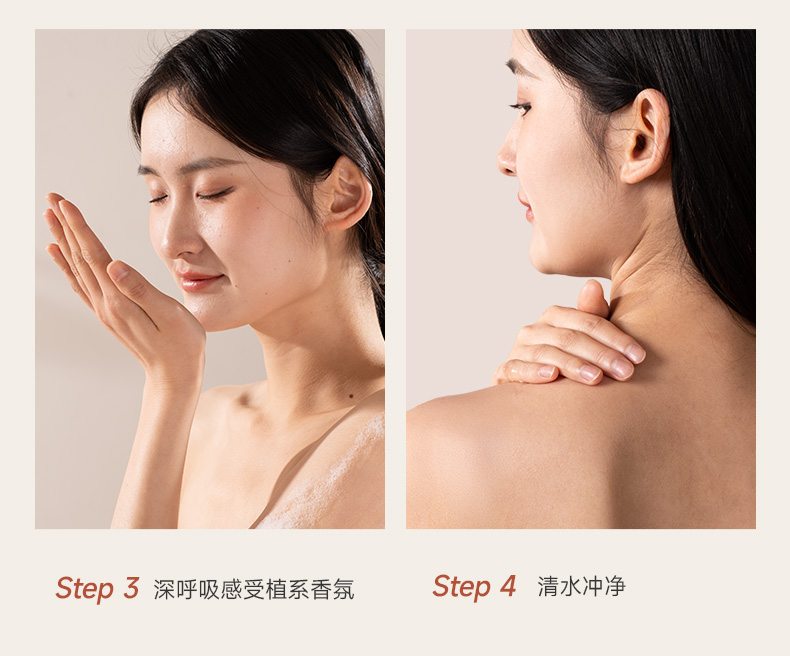 Step 3 深呼吸感受植系香氛

Step 4 清水冲净