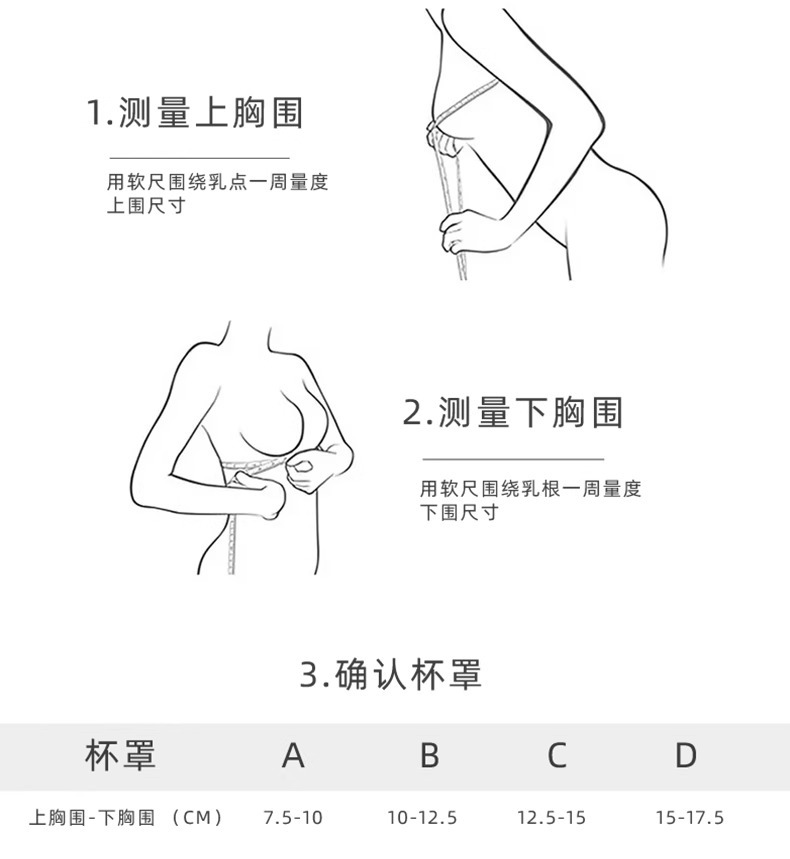 1.测量上胸围

用软尺围绕乳点一周量度上围尺寸

2.测量下胸围

用软尺围绕乳根一周量度下围尺寸

3.确认杯罩

| 杯罩 | A | B | C | D |
|---|---|---|---|---|
| 上胸围-下胸围 （CM） | 7.5-10 | 10-12.5 | 12.5-15 | 15-17.5 |