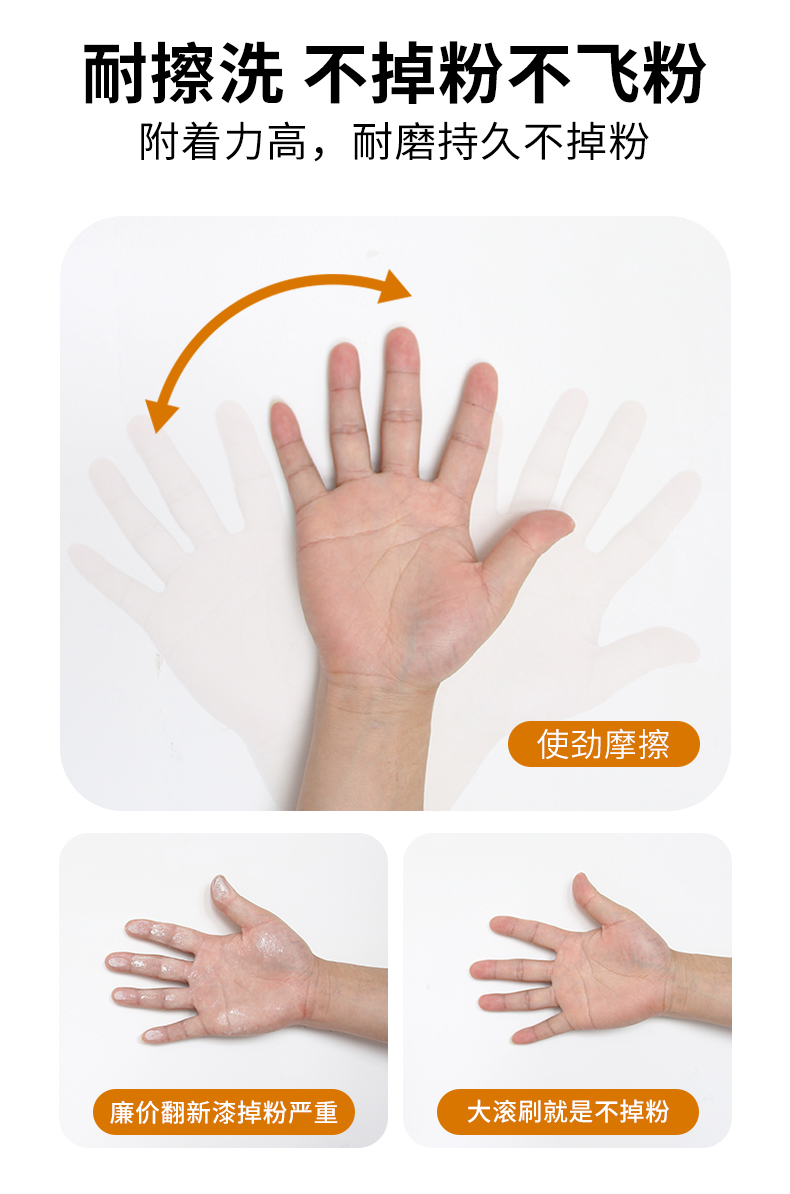 耐擦洗 不掉粉不飞粉
附着力高，耐磨持久不掉粉

使劲摩擦

廉价翻新漆掉粉严重

大滚刷就是不掉粉