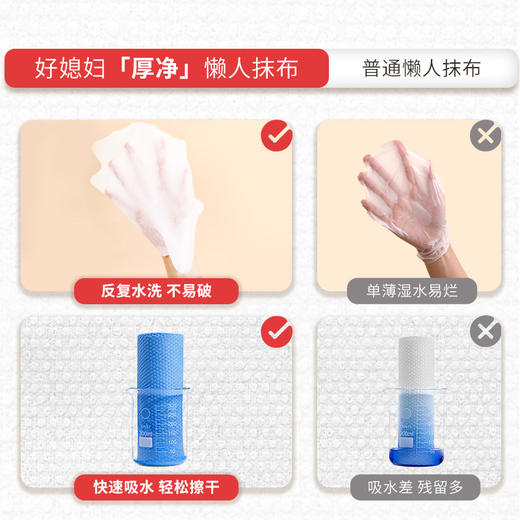 好媳妇「厚净」懒人抹布

普通懒人抹布

反复水洗 不易破

单薄湿水易烂

快速吸水 轻松擦干

吸水差 残留多