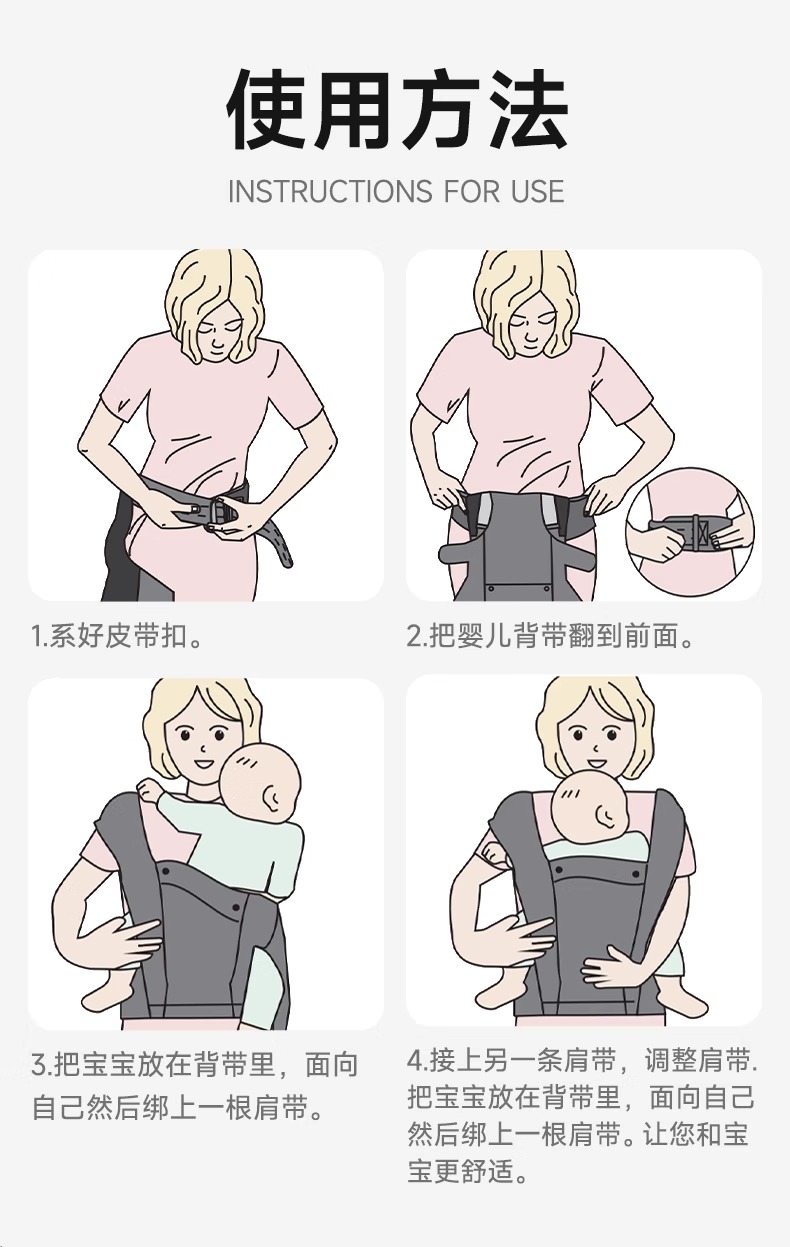 使用方法

INSTRUCTIONS FOR USE

1.系好皮带扣。

2.把婴儿背带翻到前面。

3.把宝宝放在背带里，面向自己然后绑上一根肩带。

4.接上另一条肩带，调整肩带.把宝宝放在背带里，面向自己然后绑上一根肩带。让您和宝宝更舒适。