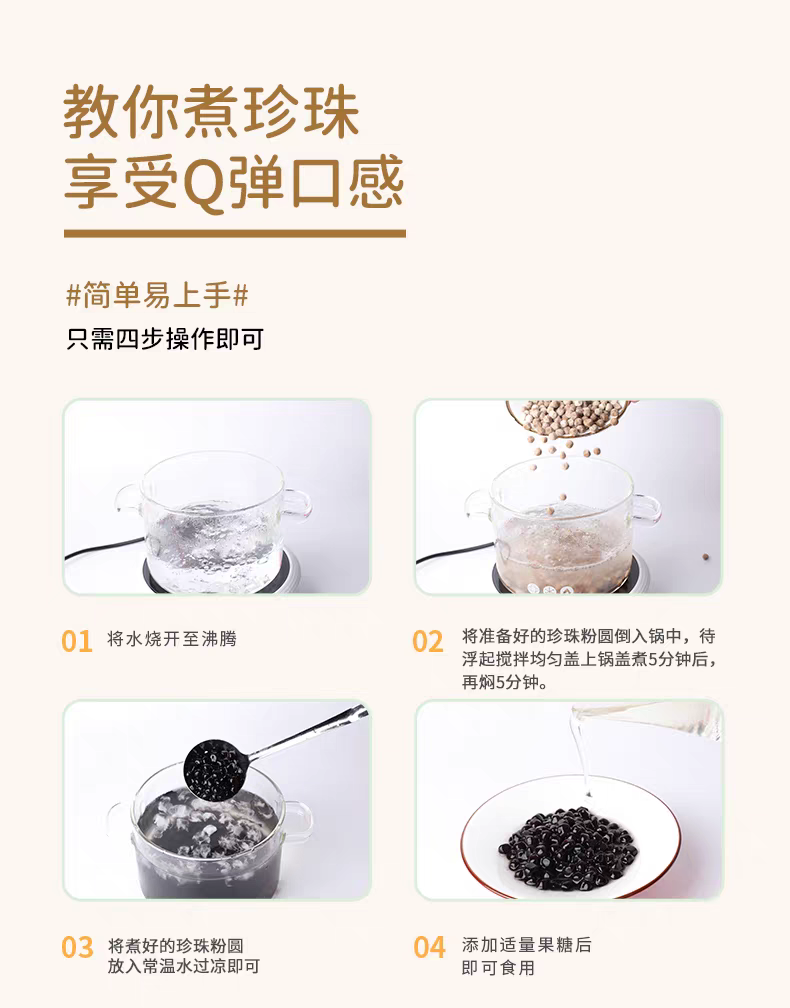 教你煮珍珠
享受Q弹口感

#简单易上手#
只需四步操作即可

01 将水烧开至沸腾

02 将准备好的珍珠粉圆倒入锅中，待浮起搅拌均匀盖上锅盖煮5分钟后，再焖5分钟。

03 将煮好的珍珠粉圆放入常温水过凉即可

04 添加适量果糖后即可食用