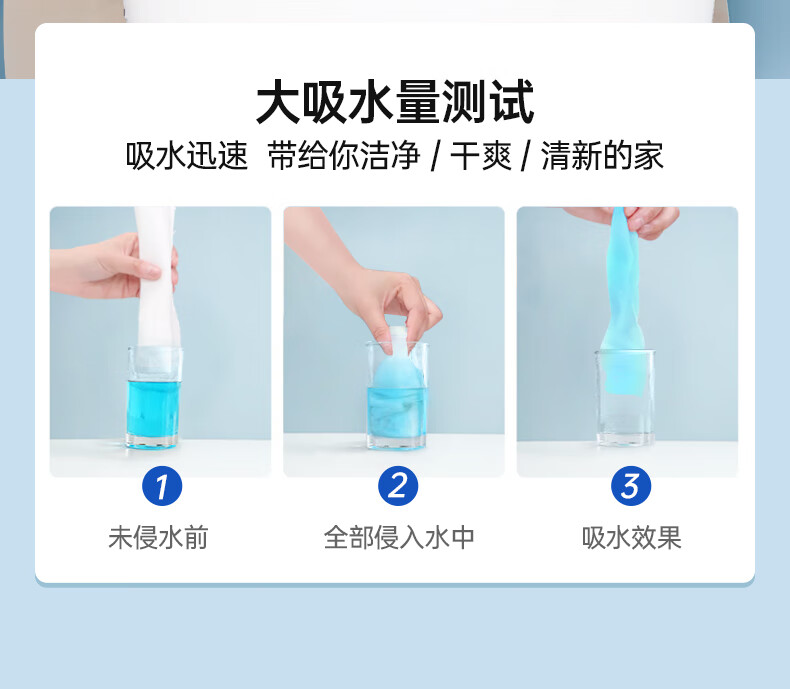 大吸水量测试

吸水迅速 带给你洁净 / 干爽 / 清新的家

1
未侵水前

2
全部侵入水中

3
吸水效果