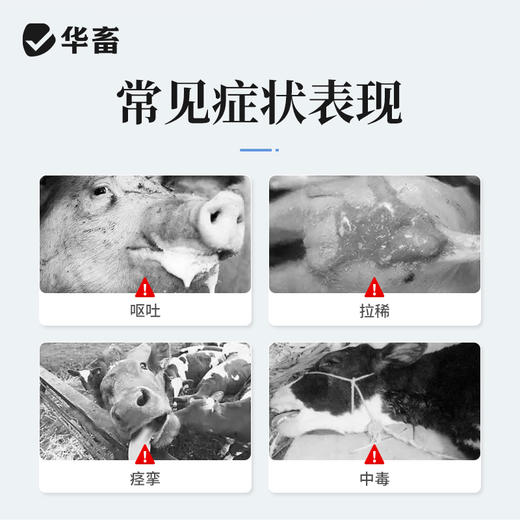 华畜

常见症状表现

呕吐

拉稀

痉挛

中毒