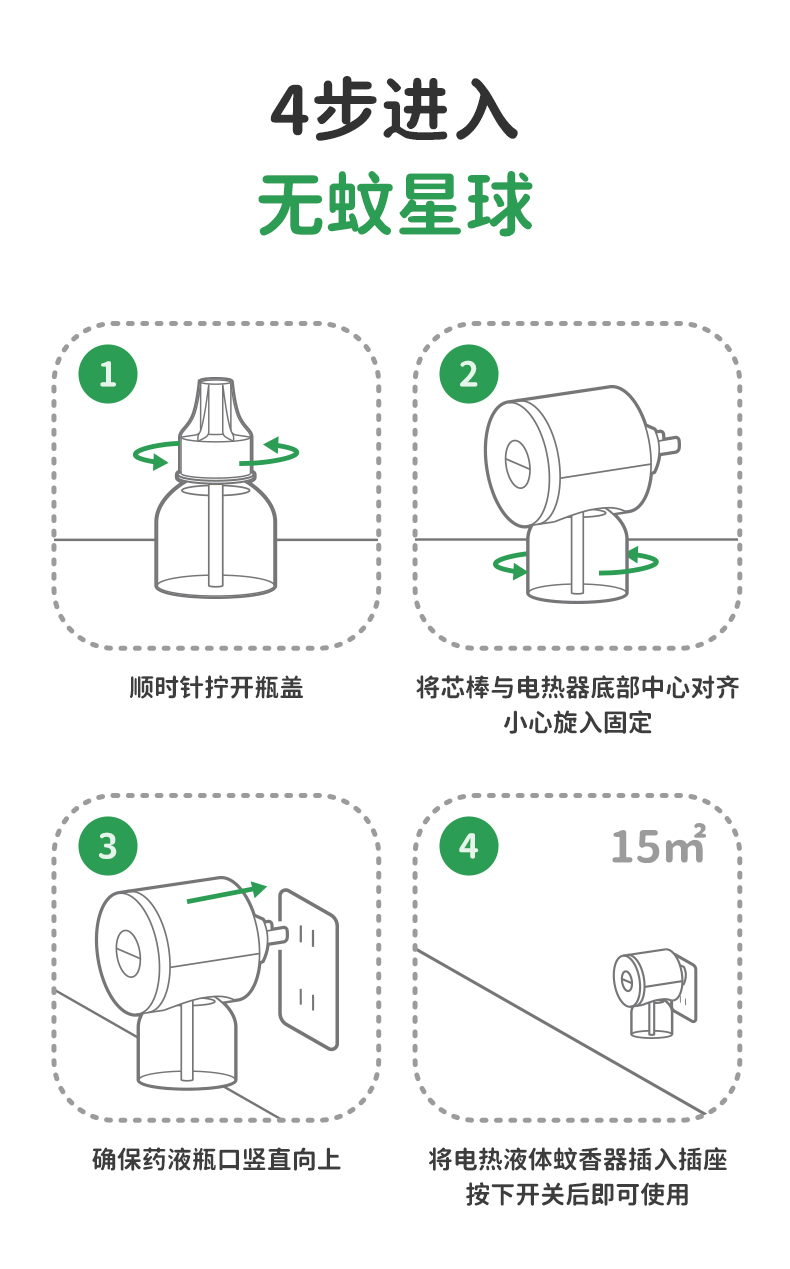 4步进入
无蚊星球

1
顺时针拧开瓶盖

2
将芯棒与电热器底部中心对齐
小心旋入固定

3
确保药液瓶口竖直向上

4
$15m^2$
将电热液体蚊香器插入插座
按下开关后即可使用