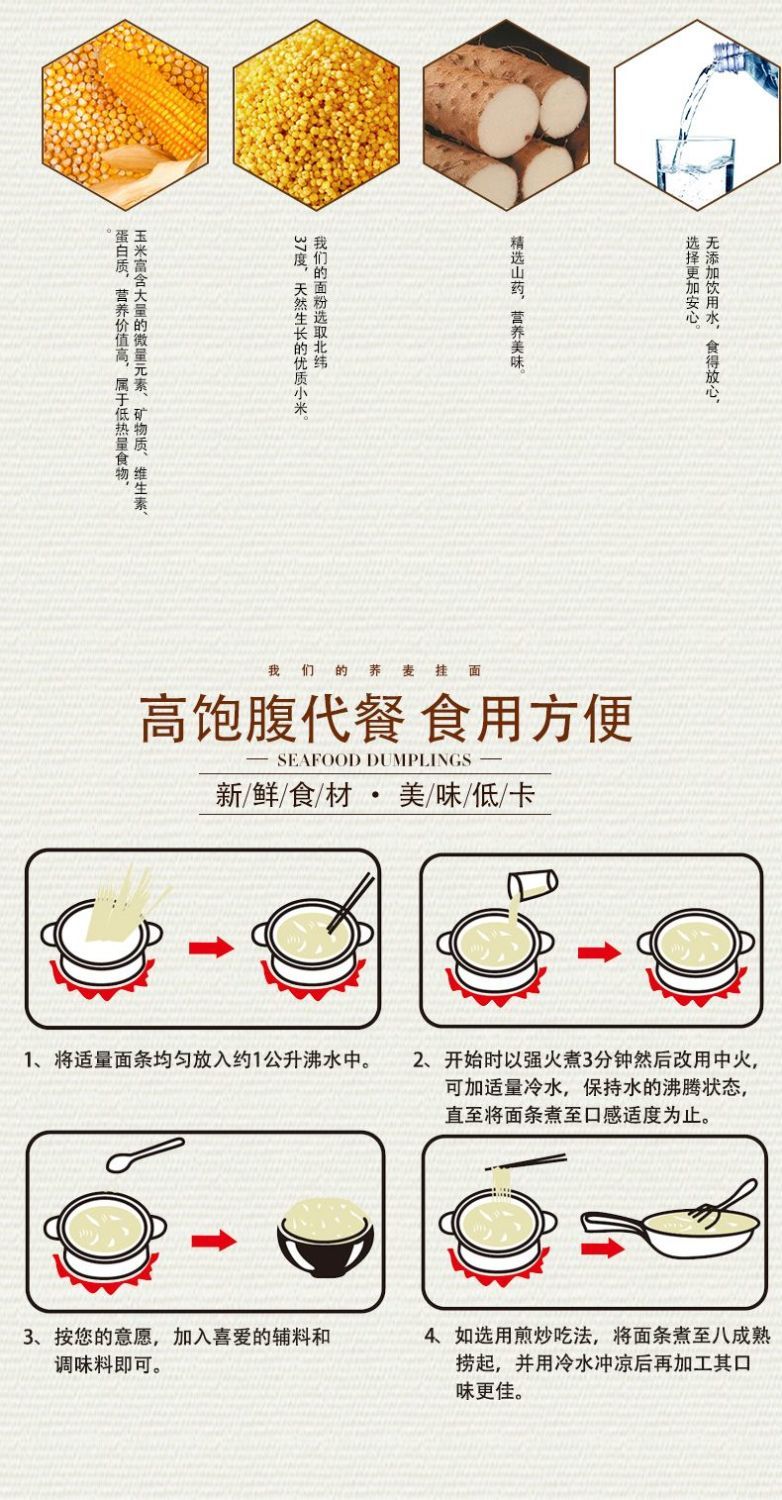 玉米富含大量的微量元素、矿物质、维生素、蛋白质，营养价值高，属于低热量食物。

我们的面粉选取北纬37度，天然生长的优质小米。

精选山药，营养美味。

无添加饮用水，食得放心，选择更加安心。

我们的荞麦挂面

高饱腹代餐 食用方便

— SEAFOOD DUMPLINGS —

新/鲜/食/材 · 美/味/低/卡

1、将适量面条均匀放入约1公升沸水中。

2、开始时以强火煮3分钟然后改用中火，可加适量冷水，保持水的沸腾状态，直至将面条煮至口感适度为止。

3、按您的意愿，加入喜爱的辅料和调味料即可。

4、如选用煎炒吃法，将面条煮至八成熟捞起，并用冷水冲凉后再加工其口味更佳。