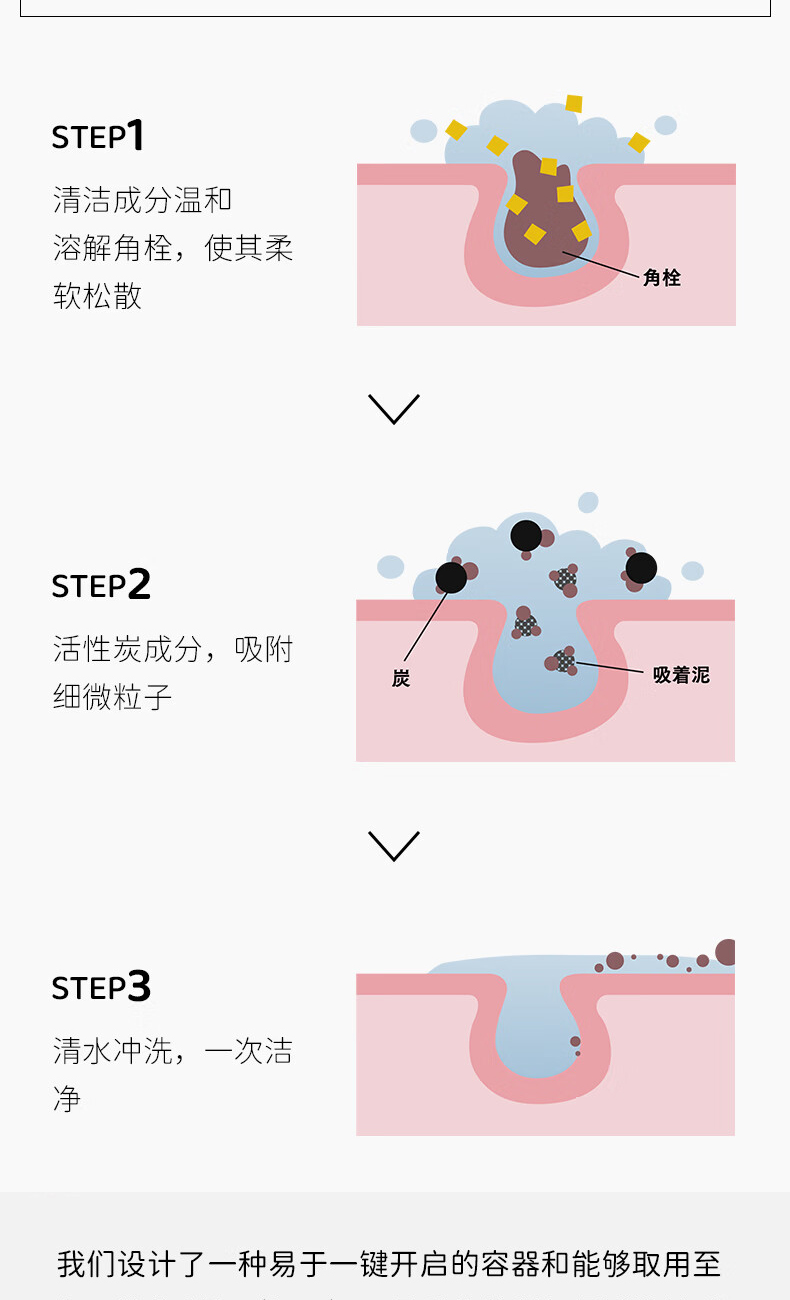 STEP1

清洁成分温和溶解角栓，使其柔软松散

角栓

STEP2

活性炭成分，吸附细微粒子

炭

吸着泥

STEP3

清水冲洗，一次洁净

我们设计了一种易于一键开启的容器和能够取用至