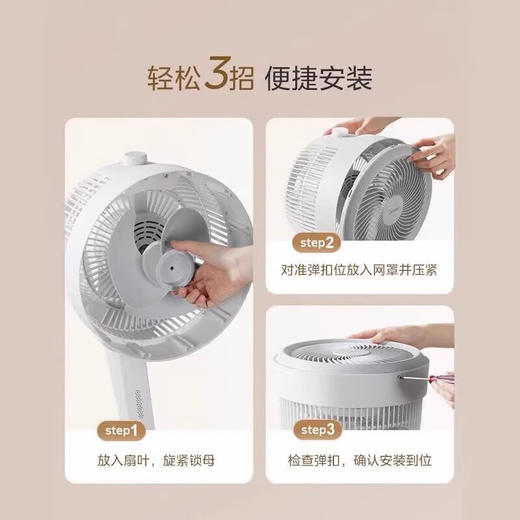 轻松3招 便捷安装

step1

放入扇叶，旋紧锁母

step2

对准弹扣位放入网罩并压紧

step3

检查弹扣，确认安装到位