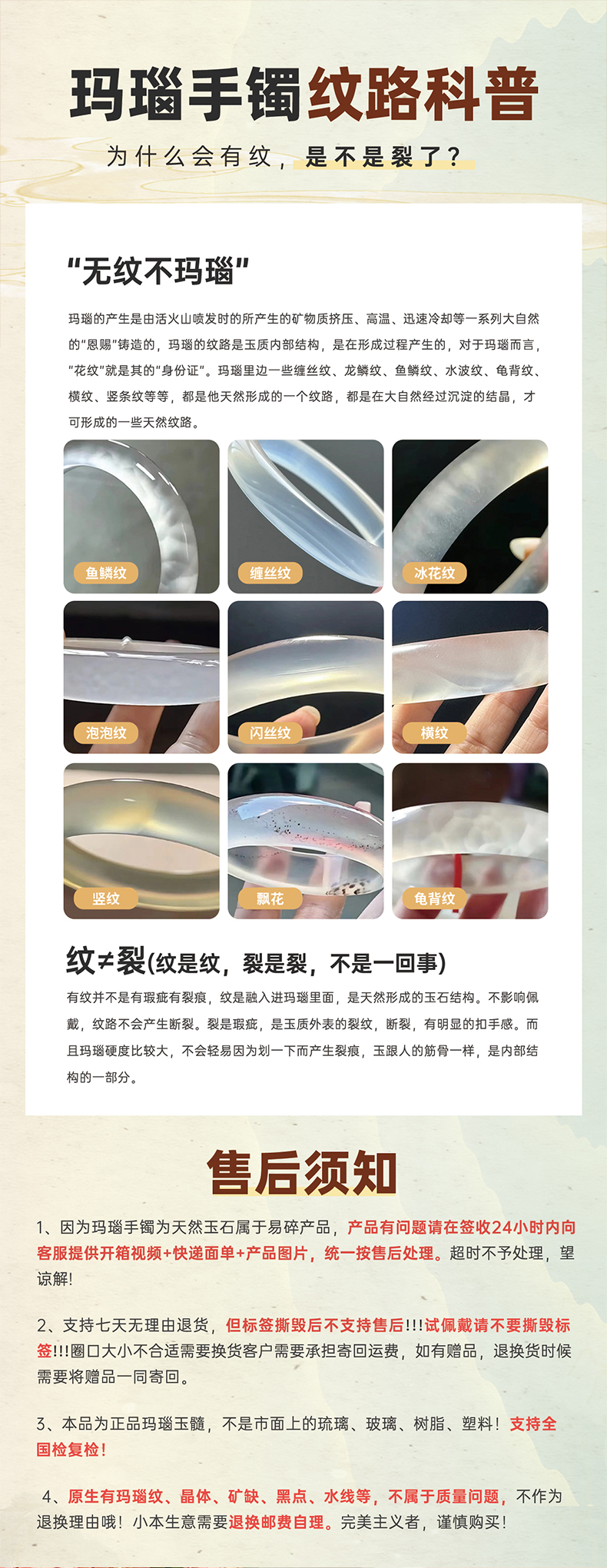 玛瑙手镯纹路科普

为什么会有纹，是不是裂了？

“无纹不玛瑙”

玛瑙的产生是由活火山喷发时的所产生的矿物质挤压、高温、迅速冷却等一系列大自然的“恩赐”铸造的，玛瑙的纹路是玉质内部结构，是在形成过程产生的，对于玛瑙而言，“花纹”就是其的“身份证”。玛瑙里边一些缠丝纹、龙鳞纹、鱼鳞纹、水波纹、龟背纹、横纹、竖条纹等等，都是他天然形成的一个纹路，都是在大自然经过沉淀的结晶，才可形成的一些天然纹路。

鱼鳞纹

缠丝纹

冰花纹

泡泡纹

闪丝纹

横纹

竖纹

飘花

龟背纹

纹≠裂(纹是纹，裂是裂，不是一回事)

有纹并不是有瑕疵有裂痕，纹是融入进玛瑙里面，是天然形成的玉石结构。不影响佩戴，纹路不会产生断裂。裂是瑕疵，是玉质外表的裂纹，断裂，有明显的扣手感。而且玛瑙硬度比较大，不会轻易因为划一下而产生裂痕，玉跟人的筋骨一样，是内部结构的一部分。

售后须知

1、因为玛瑙手镯为天然玉石属于易碎产品，产品有问题请在签收24小时内向客服提供开箱视频+快递面单+产品图片，统一按售后处理。超时不予处理，望谅解!

2、支持七天无理由退货，但标签撕毁后不支持售后!!!试佩戴请不要撕毁标签!!!圈口大小不合适需要换货客户需要承担寄回运费，如有赠品，退换货时候需要将赠品一同寄回。

3、本品为正品玛瑙玉髓，不是市面上的琉璃、玻璃、树脂、塑料！支持全国检复检！

4、原生有玛瑙纹、晶体、矿缺、黑点、水线等，不属于质量问题，不作为退换理由哦！小本生意需要退换邮费自理。完美主义者，谨慎购买!