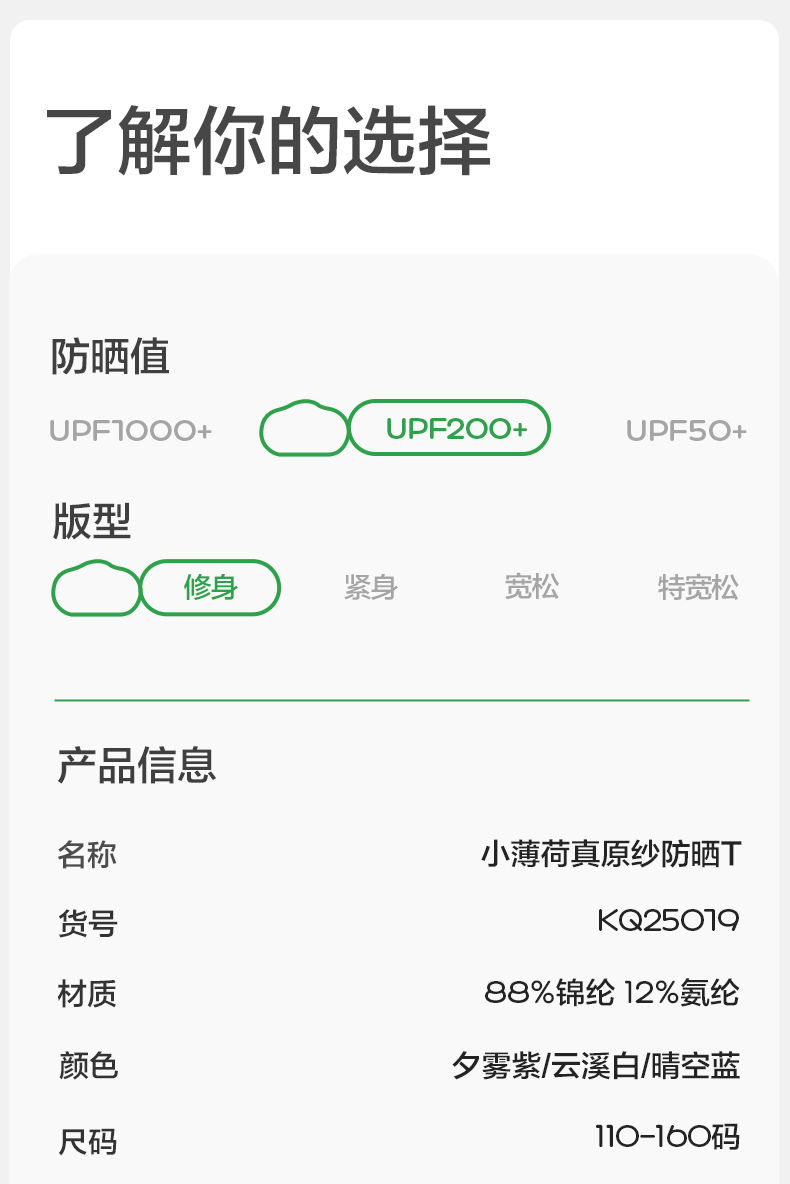 了解你的选择

防晒值

UPF1000+ UPF200+ UPF50+

版型

修身 紧身 宽松 特宽松

产品信息

名称
小薄荷真原纱防晒T

货号
KQ25019

材质
88%锦纶 12%氨纶

颜色
夕雾紫/云溪白/晴空蓝

尺码
110-160码