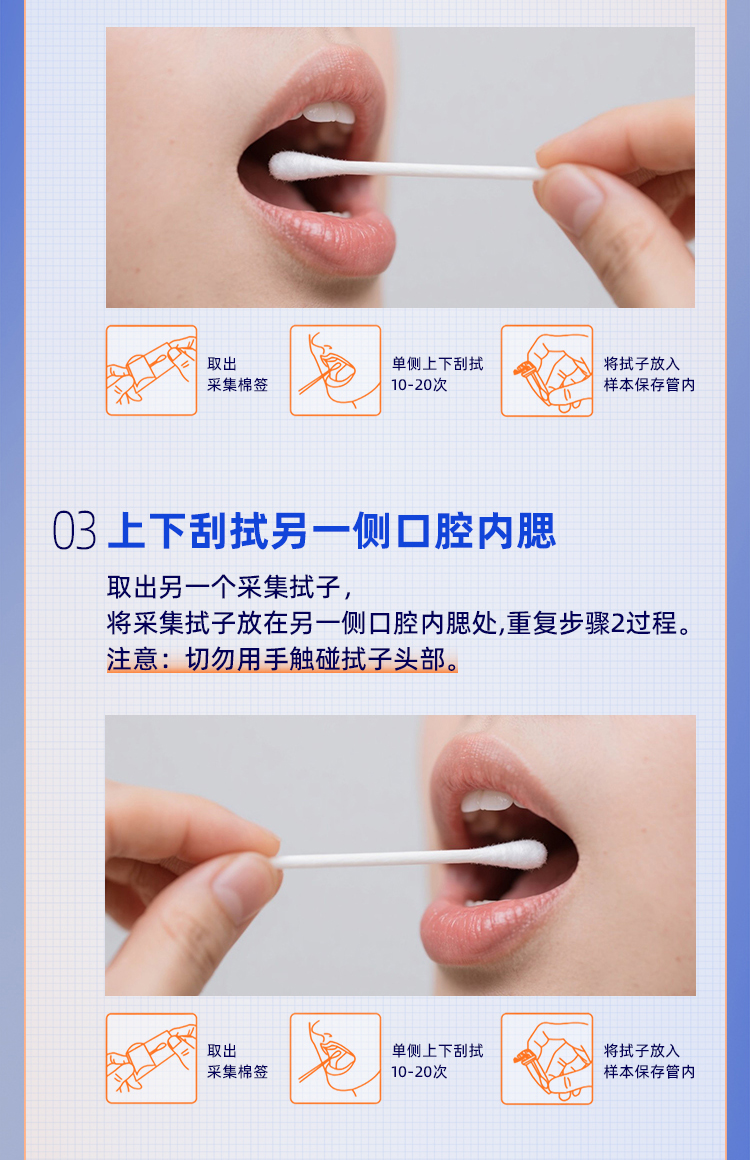 取出
采集棉签

单侧上下刮拭
10-20次

将拭子放入
样本保存管内

03 上下刮拭另一侧口腔内腮

取出另一个采集拭子，
将采集拭子放在另一侧口腔内腮处,重复步骤2过程。
注意：切勿用手触碰拭子头部。

取出
采集棉签

单侧上下刮拭
10-20次

将拭子放入
样本保存管内