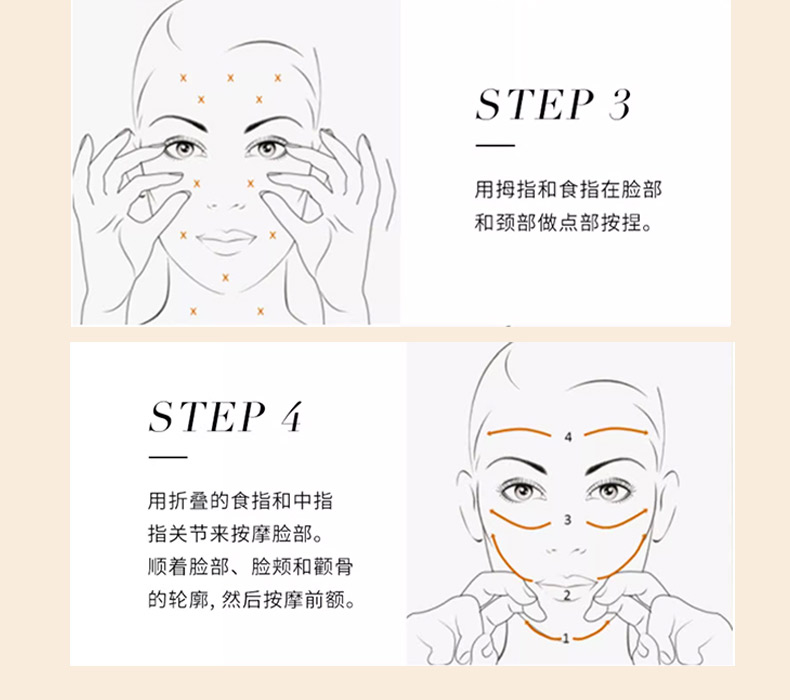 STEP 3

用拇指和食指在脸部和颈部做点部按捏。

STEP 4

用折叠的食指和中指指关节来按摩脸部。顺着脸部、脸颊和颧骨的轮廓，然后按摩前额。

4

3

2

1