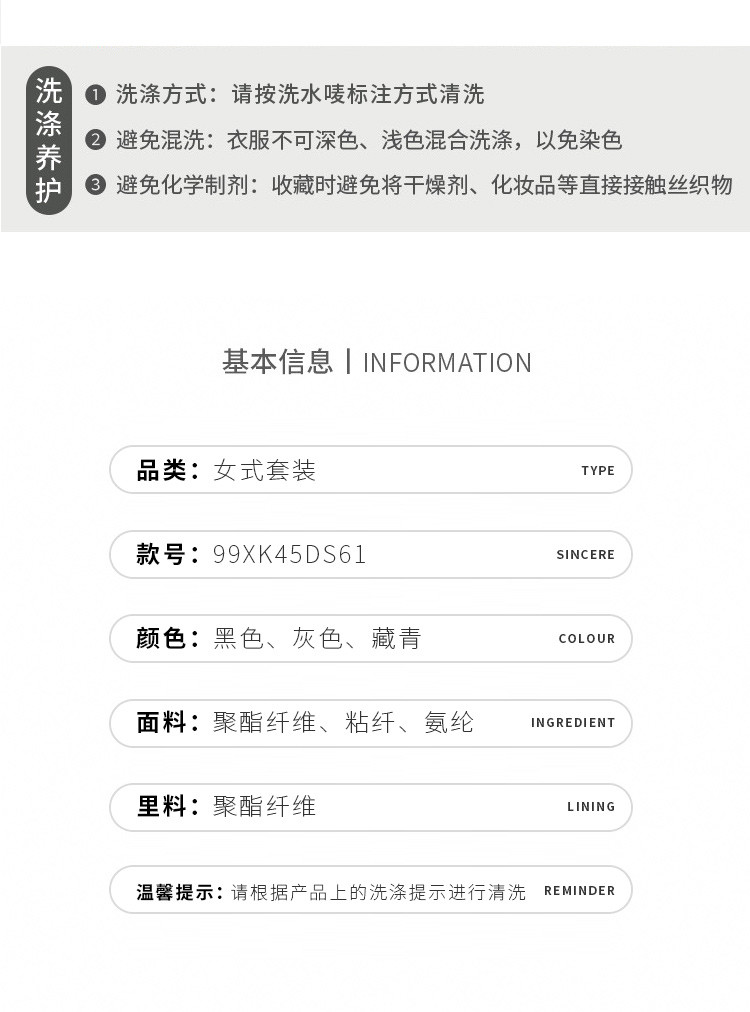 洗涤养护

❶ 洗涤方式：请按洗水唛标注方式清洗

❷ 避免混洗：衣服不可深色、浅色混合洗涤，以免染色

❸ 避免化学制剂：收藏时避免将干燥剂、化妆品等直接接触丝织物

基本信息 | INFORMATION

品类：女式套装 TYPE

款号：99XK45DS61 SINCERE

颜色：黑色、灰色、藏青 COLOUR

面料：聚酯纤维、粘纤、氨纶 INGREDIENT

里料：聚酯纤维 LINING

温馨提示：请根据产品上的洗涤提示进行清洗 REMINDER