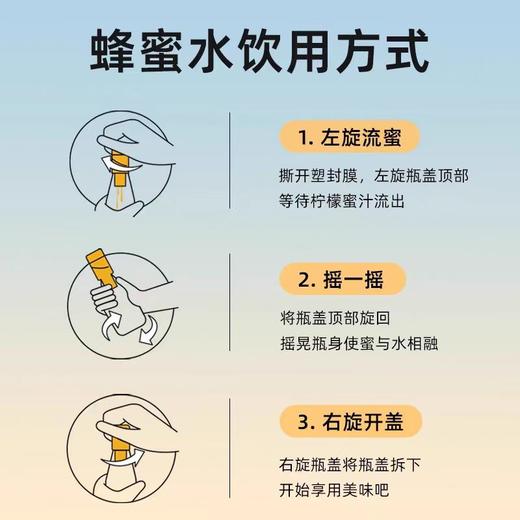 蜂蜜水饮用方式

1. 左旋流蜜

撕开塑封膜，左旋瓶盖顶部
等待柠檬蜜汁流出

2. 摇一摇

将瓶盖顶部旋回
摇晃瓶身使蜜与水相融

3. 右旋开盖

右旋瓶盖将瓶盖拆下
开始享用美味吧