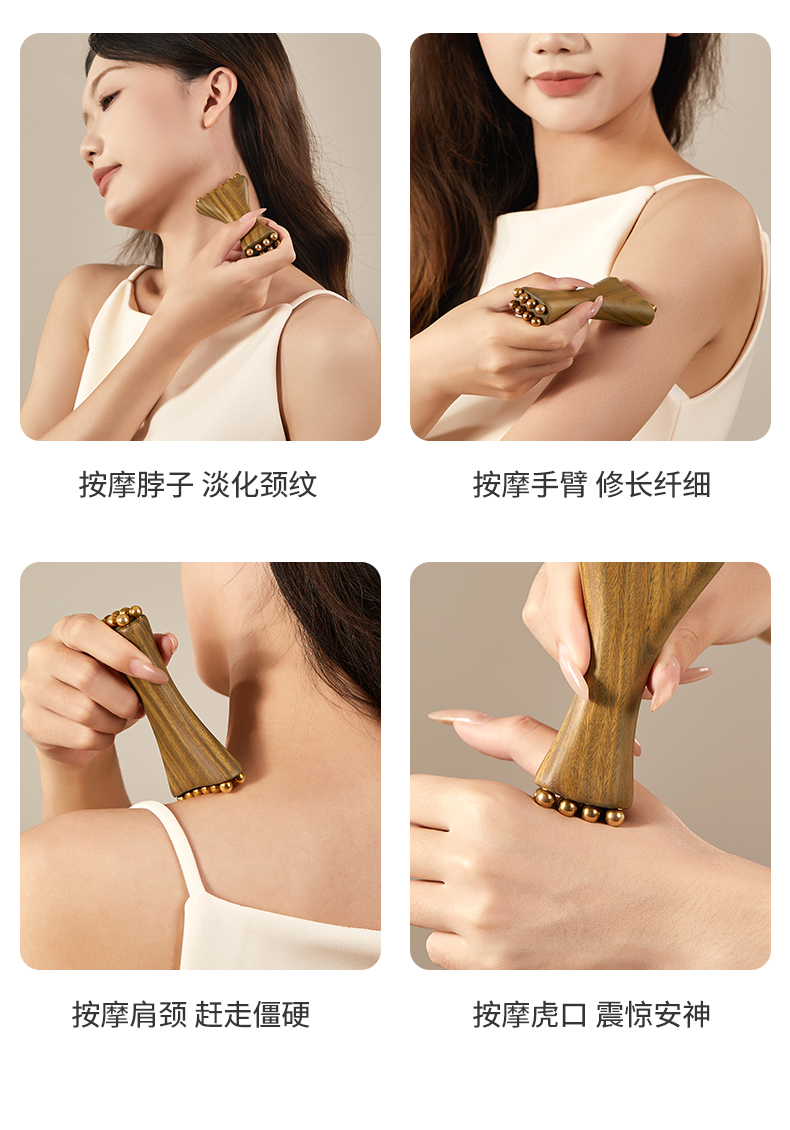 按摩脖子 淡化颈纹

按摩手臂 修长纤细

按摩肩颈 赶走僵硬

按摩虎口 震惊安神