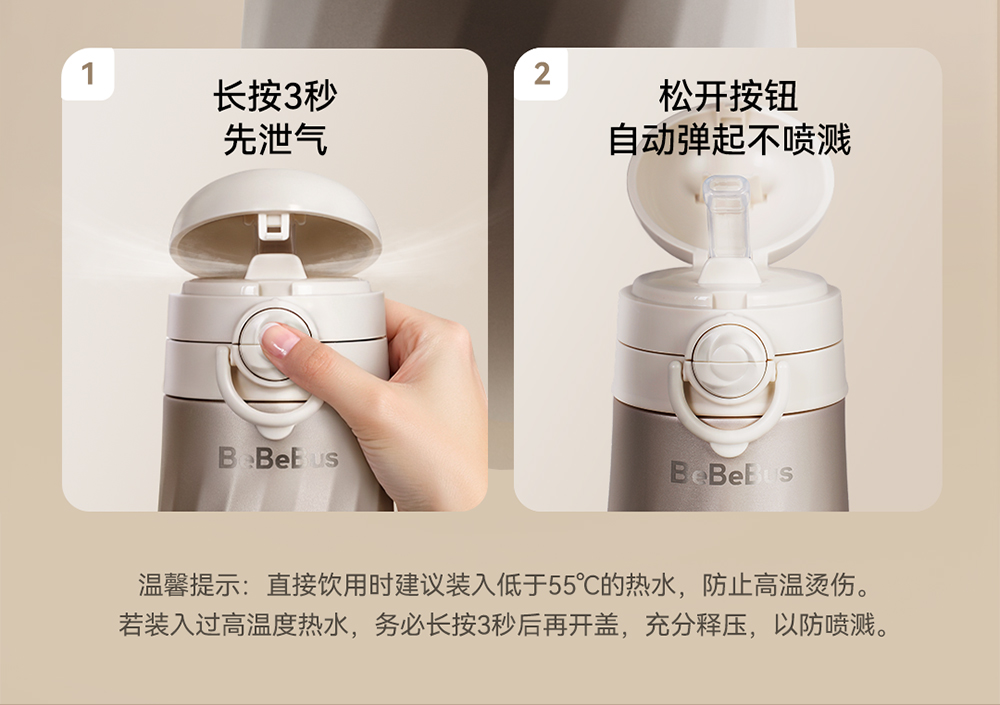 1

长按3秒
先泄气

BeBeBus

2

松开按钮
自动弹起不喷溅

BeBeBus

温馨提示：直接饮用时建议装入低于55℃的热水，防止高温烫伤。
若装入过高温度热水，务必长按3秒后再开盖，充分释压，以防喷溅。