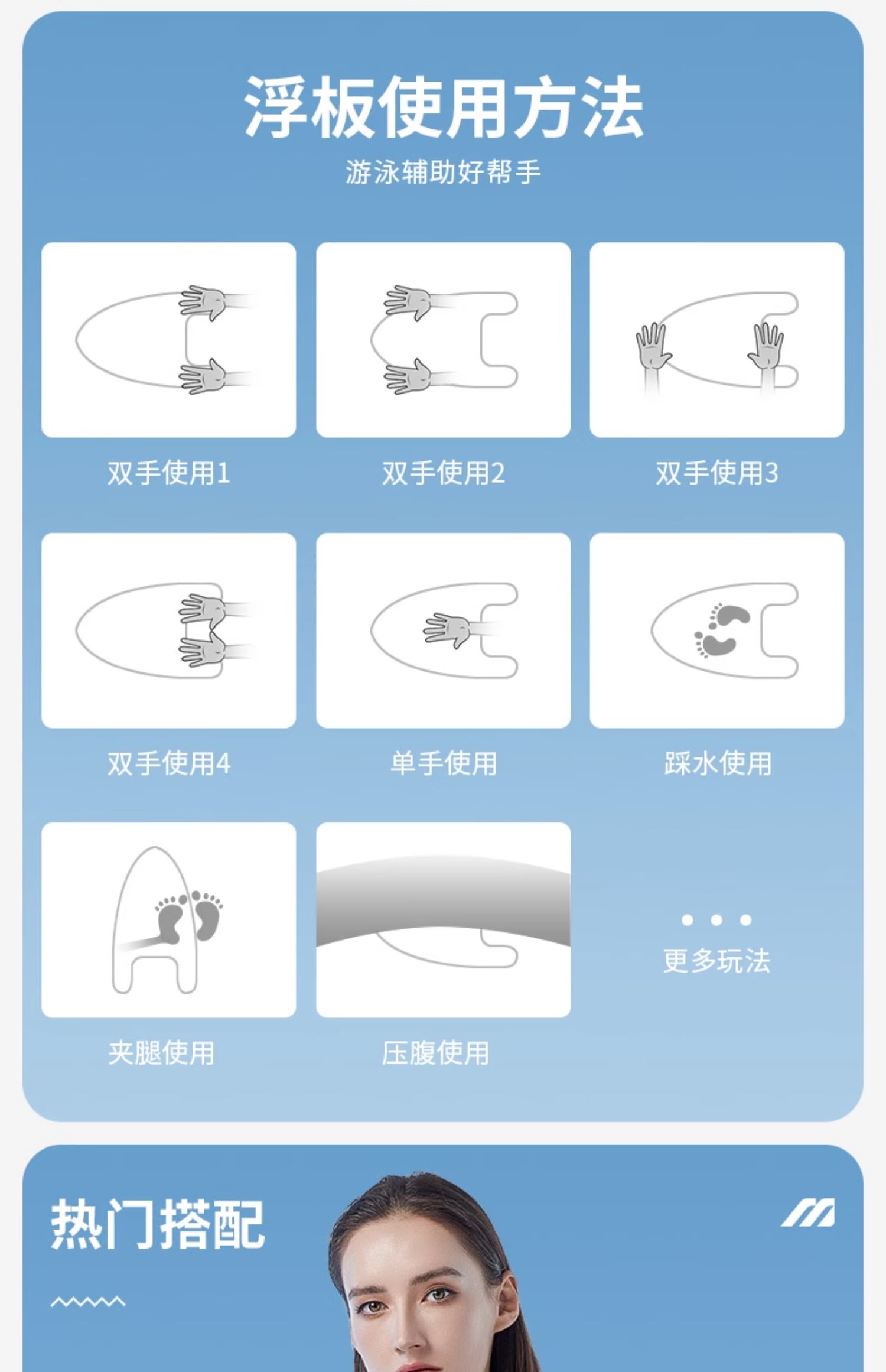 浮板使用方法

游泳辅助好帮手

双手使用1

双手使用2

双手使用3

双手使用4

单手使用

踩水使用

夹腿使用

压腹使用

更多玩法

热门搭配