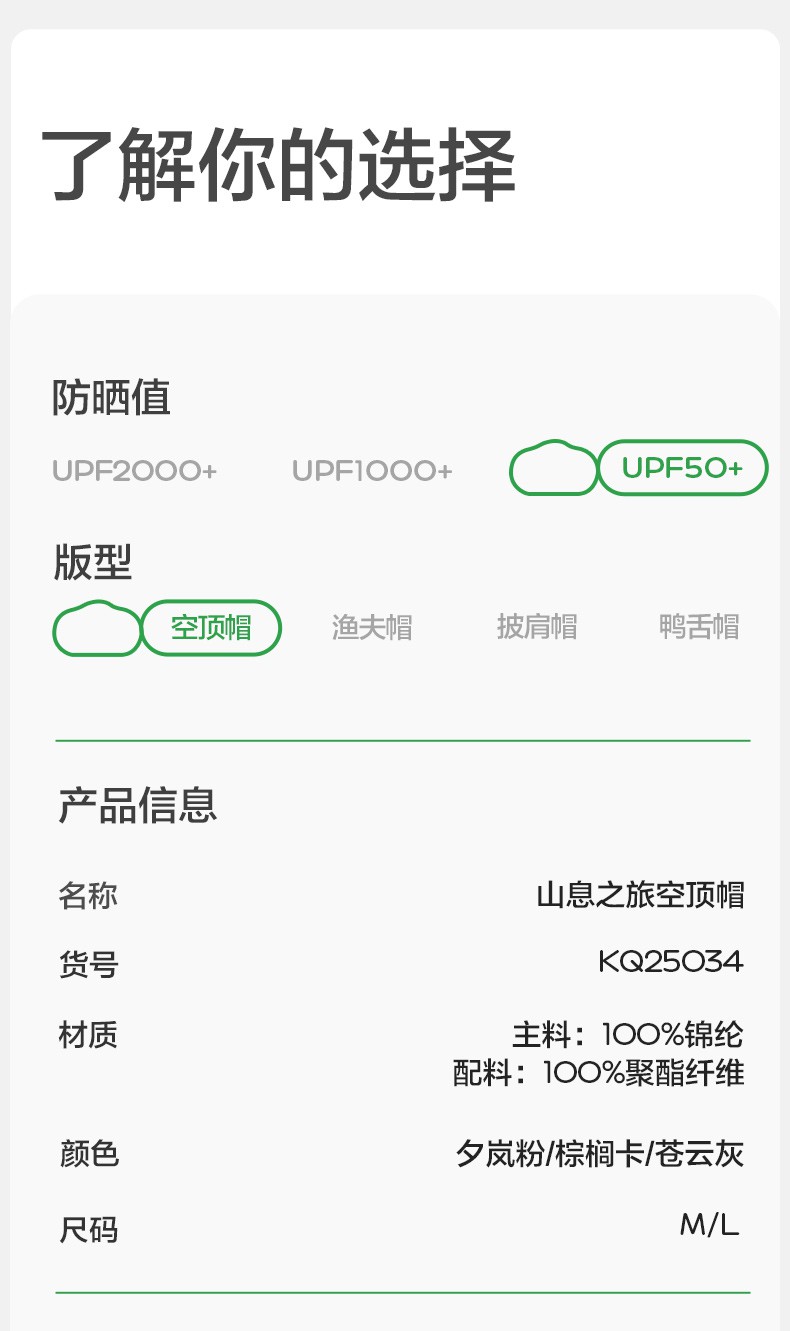 了解你的选择

防晒值

UPF2000+ UPF1000+ UPF50+

版型

空顶帽 渔夫帽 披肩帽 鸭舌帽

产品信息

名称
山息之旅空顶帽

货号
KQ25034

材质
主料：100%锦纶
配料：100%聚酯纤维

颜色
夕岚粉/棕榈卡/苍云灰

尺码
M/L