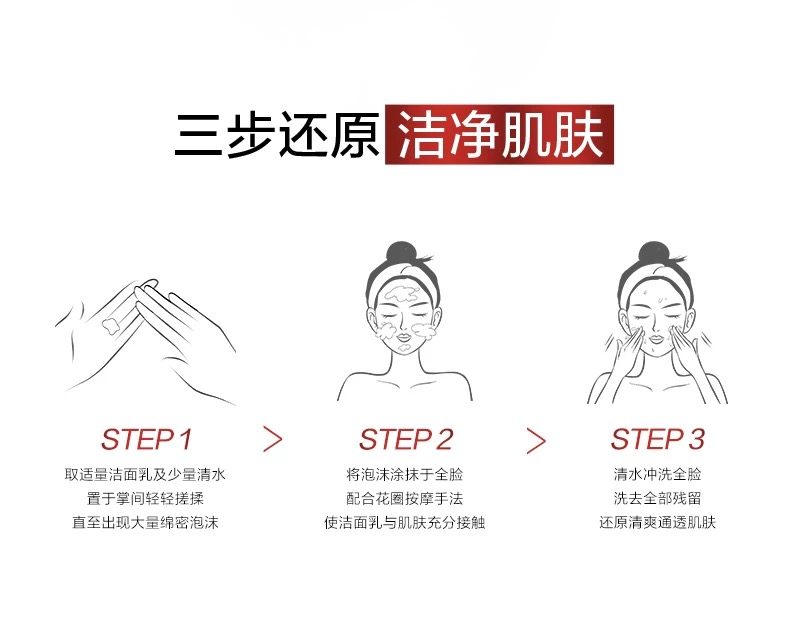 三步还原 洁净肌肤

STEP 1
取适量洁面乳及少量清水
置于掌间轻轻搓揉
直至出现大量绵密泡沫

>

STEP 2
将泡沫涂抹于全脸
配合花圈按摩手法
使洁面乳与肌肤充分接触

>

STEP 3
清水冲洗全脸
洗去全部残留
还原清爽通透肌肤