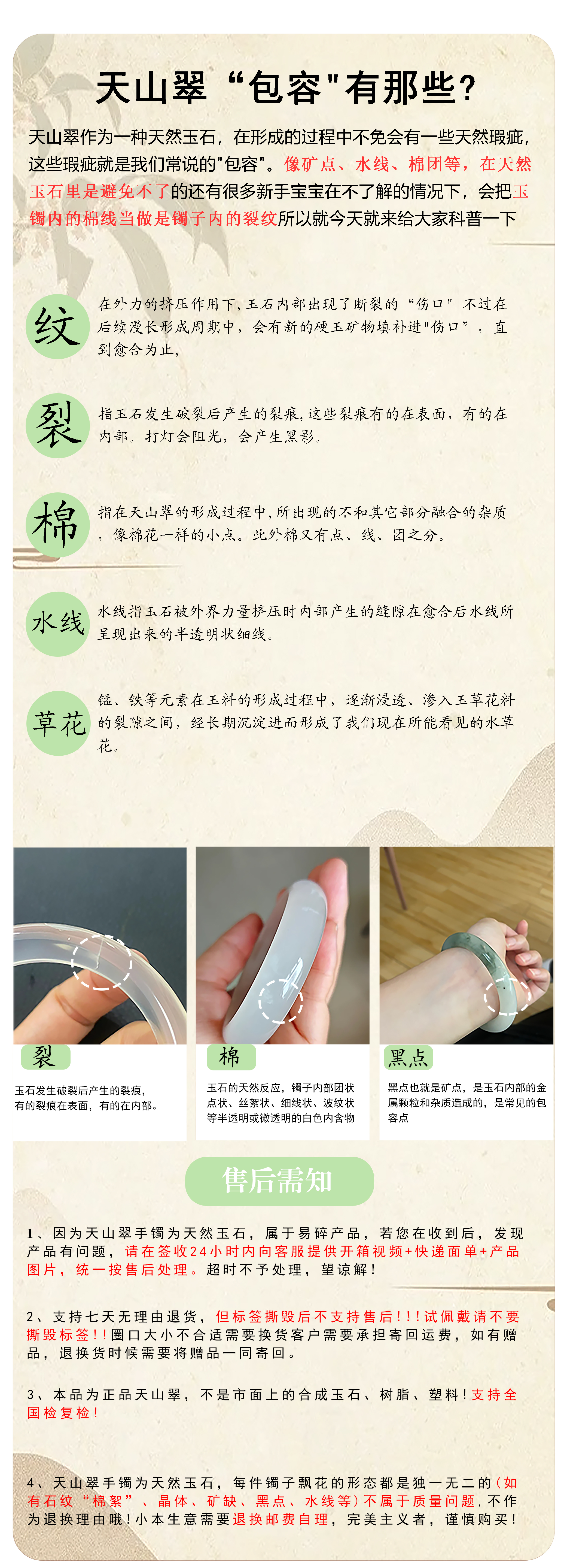 天山翠“包容"有那些？

天山翠作为一种天然玉石，在形成的过程中不免会有一些天然瑕疵，这些瑕疵就是我们常说的"包容"。像矿点、水线、棉团等，在天然玉石里是避免不了的还有很多新手宝宝在不了解的情况下，会把玉镯内的棉线当做是镯子内的裂纹所以就今天就来给大家科普一下

纹

在外力的挤压作用下，玉石内部出现了断裂的“伤口" 不过在后续漫长形成周期中，会有新的硬玉矿物填补进"伤口”，直到愈合为止，

裂

指玉石发生破裂后产生的裂痕，这些裂痕有的在表面，有的在内部。打灯会阻光，会产生黑影。

棉

指在天山翠的形成过程中，所出现的不和其它部分融合的杂质，像棉花一样的小点。此外棉又有点、线、团之分。

水线

水线指玉石被外界力量挤压时内部产生的缝隙在愈合后水线所呈现出来的半透明状细线。

草花

锰、铁等元素在玉料的形成过程中，逐渐浸透、渗入玉草花料的裂隙之间，经长期沉淀进而形成了我们现在所能看见的水草花。

裂

玉石发生破裂后产生的裂痕，有的裂痕在表面，有的在内部。

棉

玉石的天然反应，镯子内部团状点状、丝絮状、细线状、波纹状等半透明或微透明的白色内含物

黑点

黑点也就是矿点，是玉石内部的金属颗粒和杂质造成的，是常见的包容点

售后需知

1、因为天山翠手镯为天然玉石，属于易碎产品，若您在收到后，发现产品有问题，请在签收24小时内向客服提供开箱视频+快递面单+产品图片，统一按售后处理。超时不予处理，望谅解！

2、支持七天无理由退货，但标签撕毁后不支持售后！！！试佩戴请不要撕毁标签！！圈口大小不合适需要换货客户需要承担寄回运费，如有赠品，退换货时候需要将赠品一同寄回。

3、本品为正品天山翠，不是市面上的合成玉石、树脂、塑料！支持全国检复检！

4、天山翠手镯为天然玉石，每件镯子飘花的形态都是独一无二的（如有石纹“棉絮”、晶体、矿缺、黑点、水线等）不属于质量问题，不作为退换理由哦！小本生意需要退换邮费自理，完美主义者，谨慎购买！