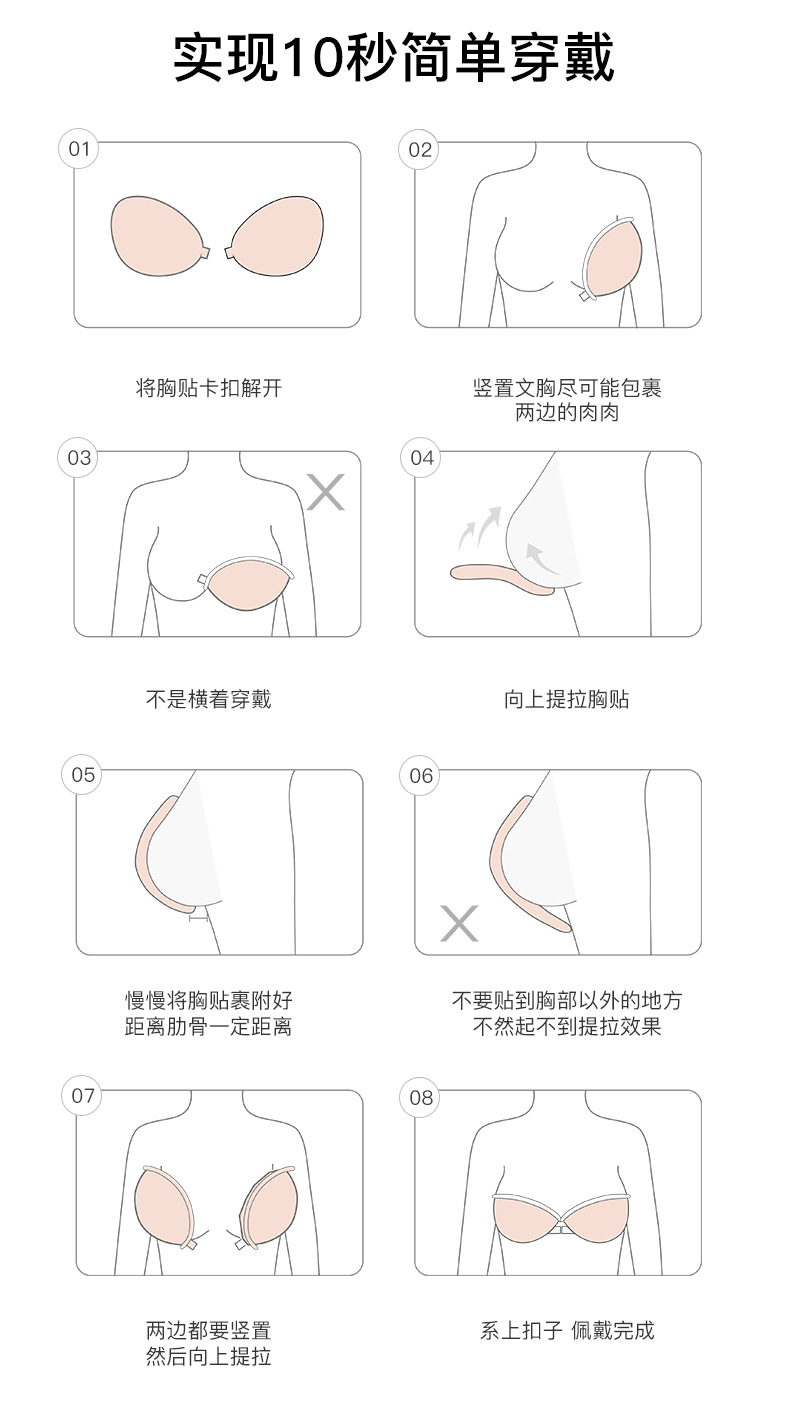 实现10秒简单穿戴

01

将胸贴卡扣解开

02

竖置文胸尽可能包裹两边的肉肉

03

不是横着穿戴

04

向上提拉胸贴

05

慢慢将胸贴裹附好
距离肋骨一定距离

06

不要贴到胸部以外的地方
不然起不到提拉效果

07

两边都要竖置
然后向上提拉

08

系上扣子 佩戴完成