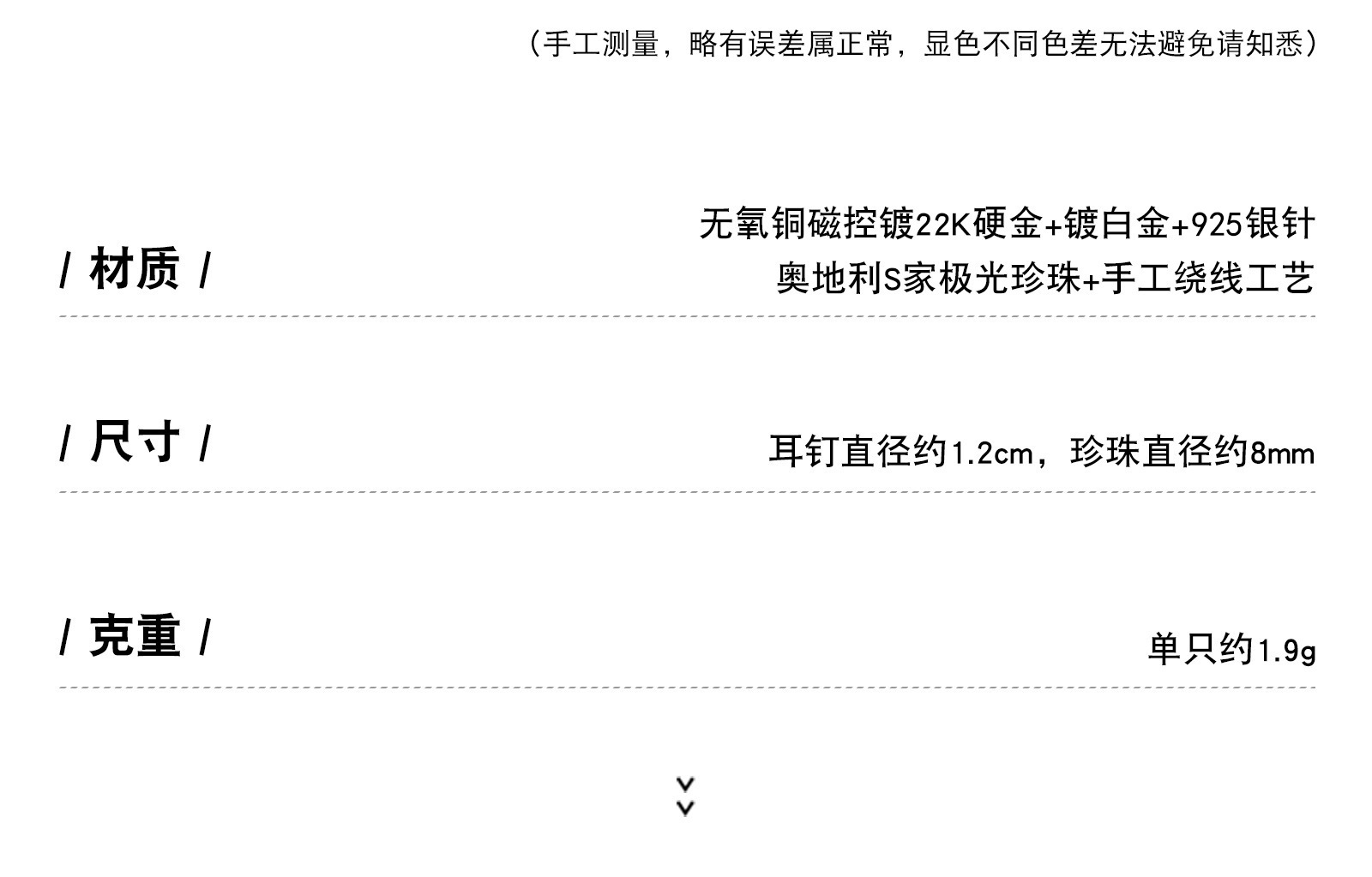 （手工测量，略有误差属正常，显色不同色差无法避免请知悉）

/ 材质 /

无氧铜磁控镀22K硬金+镀白金+925银针
奥地利S家极光珍珠+手工绕线工艺

/ 尺寸 /

耳钉直径约1.2cm，珍珠直径约8mm

/ 克重 /

单只约1.9g