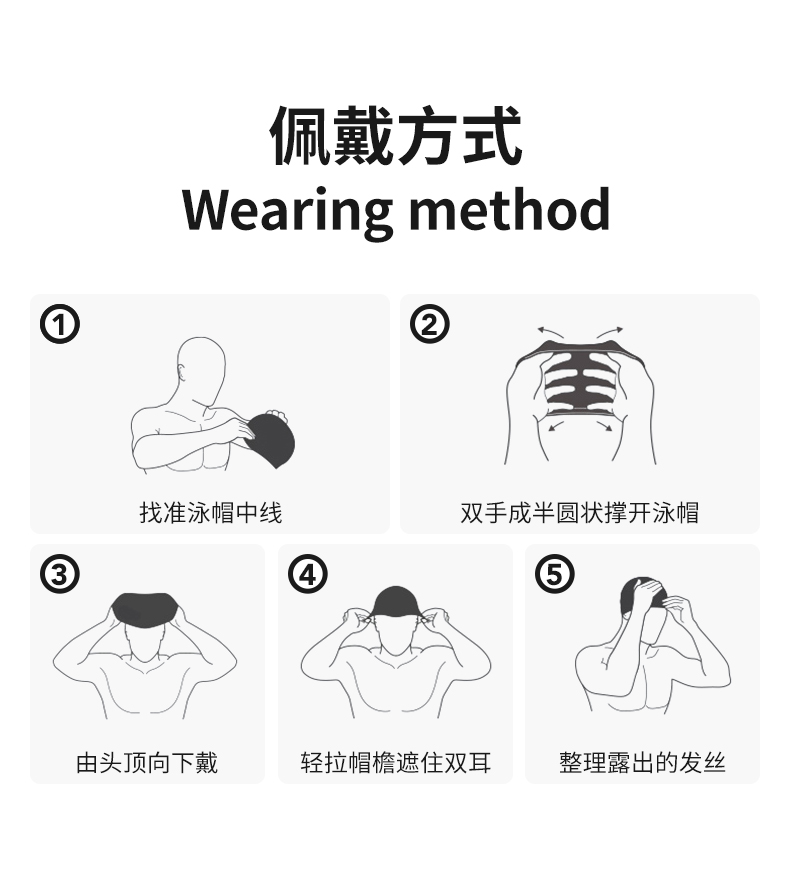 佩戴方式
Wearing method

①
找准泳帽中线

②
双手成半圆状撑开泳帽

③
由头顶向下戴

④
轻拉帽檐遮住双耳

⑤
整理露出的发丝