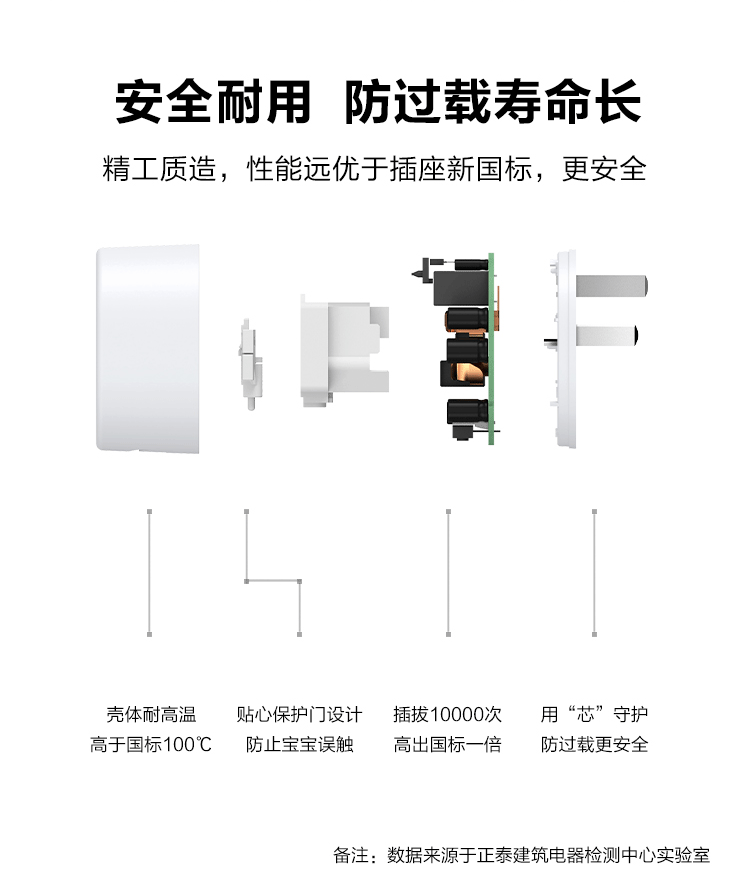 安全耐用 防过载寿命长

精工质造，性能远优于插座新国标，更安全

壳体耐高温
高于国标100℃

贴心保护门设计
防止宝宝误触

插拔10000次
高出国标一倍

用“芯”守护
防过载更安全

备注：数据来源于正泰建筑电器检测中心实验室