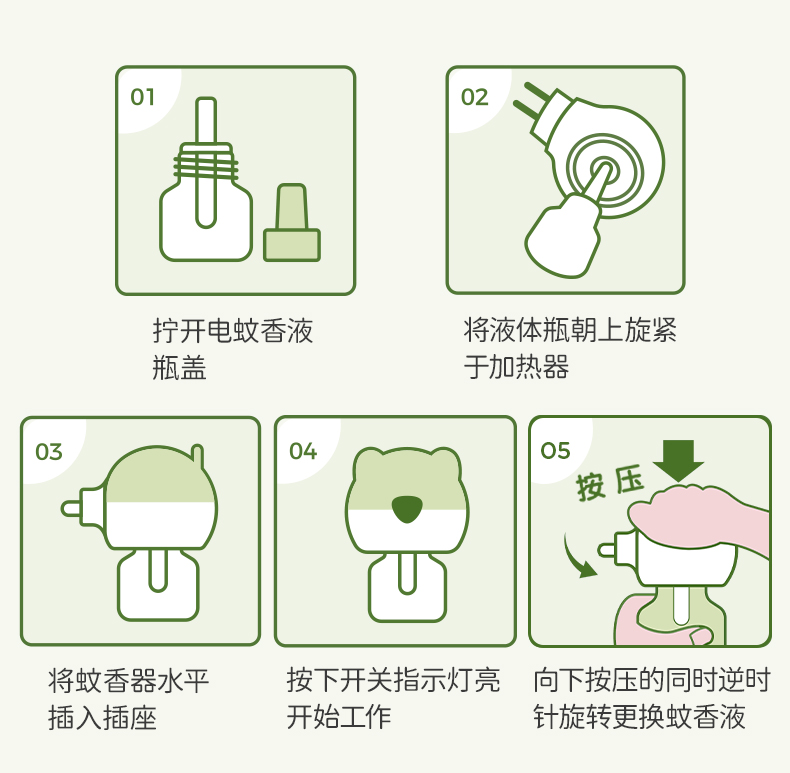 01

拧开电蚊香液瓶盖

02

将液体瓶朝上旋紧于加热器

03

将蚊香器水平插入插座

04

按下开关指示灯亮开始工作

05

按压

向下按压的同时逆时针旋转更换蚊香液