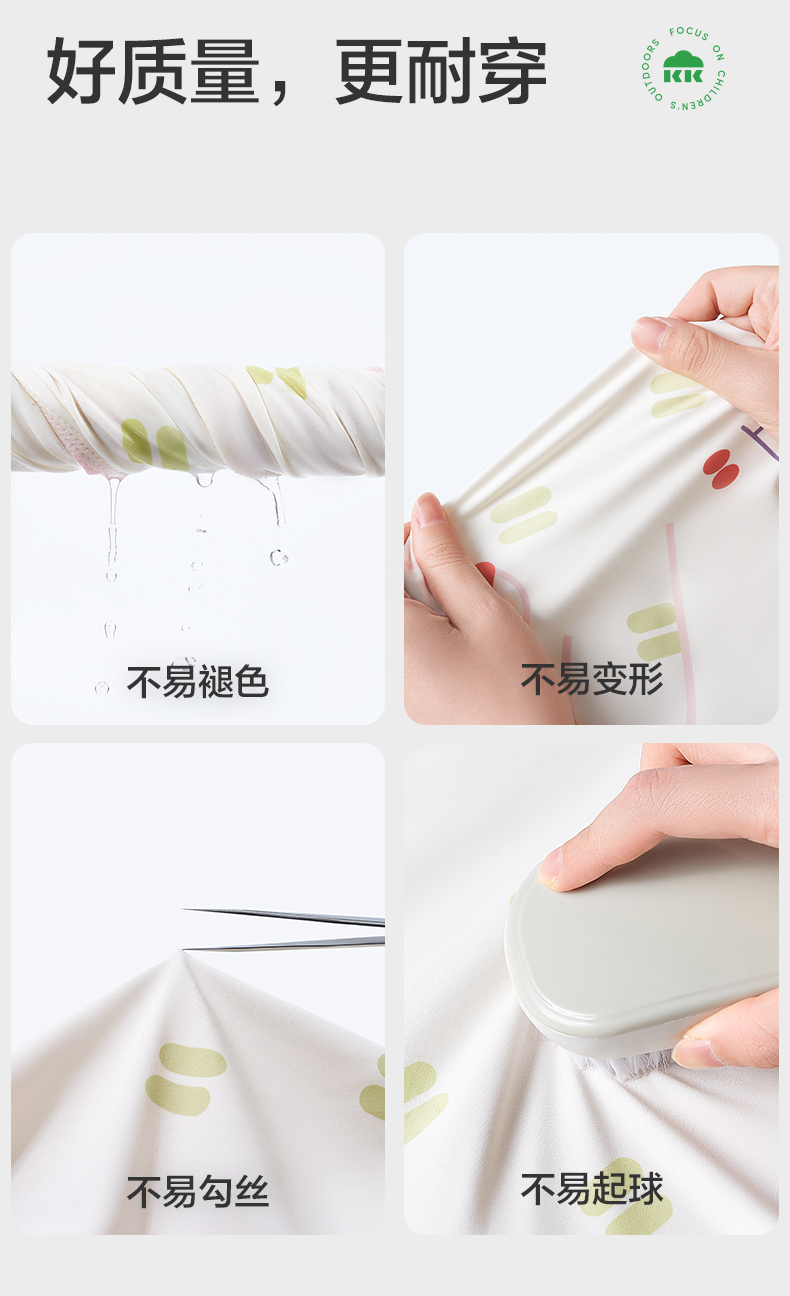 好质量，更耐穿

FOCUS ON CHILDREN'S OUTDOORS
KK

不易褪色

不易变形

不易勾丝

不易起球