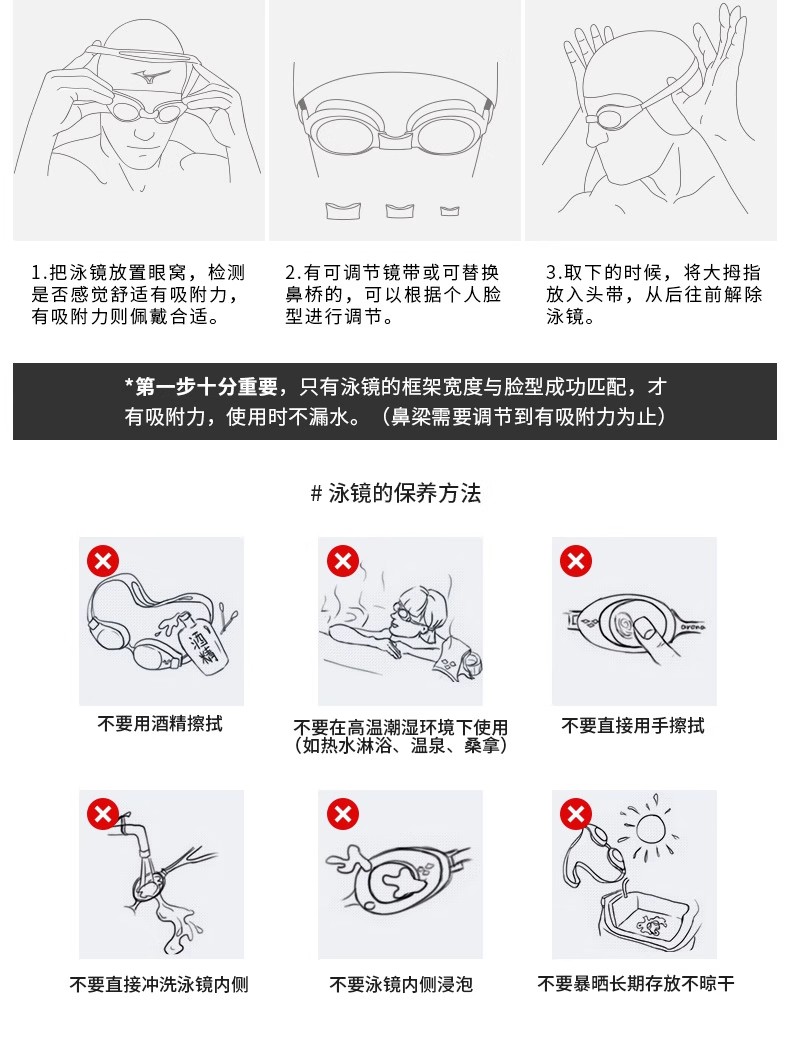 1.把泳镜放置眼窝，检测是否感觉舒适有吸附力，有吸附力则佩戴合适。

2.有可调节镜带或可替换鼻桥的，可以根据个人脸型进行调节。

3.取下的时候，将大拇指放入头带，从后往前解除泳镜。

*第一步十分重要，只有泳镜的框架宽度与脸型成功匹配，才有吸附力，使用时不漏水。（鼻梁需要调节到有吸附力为止）

# 泳镜的保养方法

酒精

不要用酒精擦拭

不要在高温潮湿环境下使用（如热水淋浴、温泉、桑拿）

arena

不要直接用手擦拭

不要直接冲洗泳镜内侧

不要泳镜内侧浸泡

不要暴晒长期存放不晾干