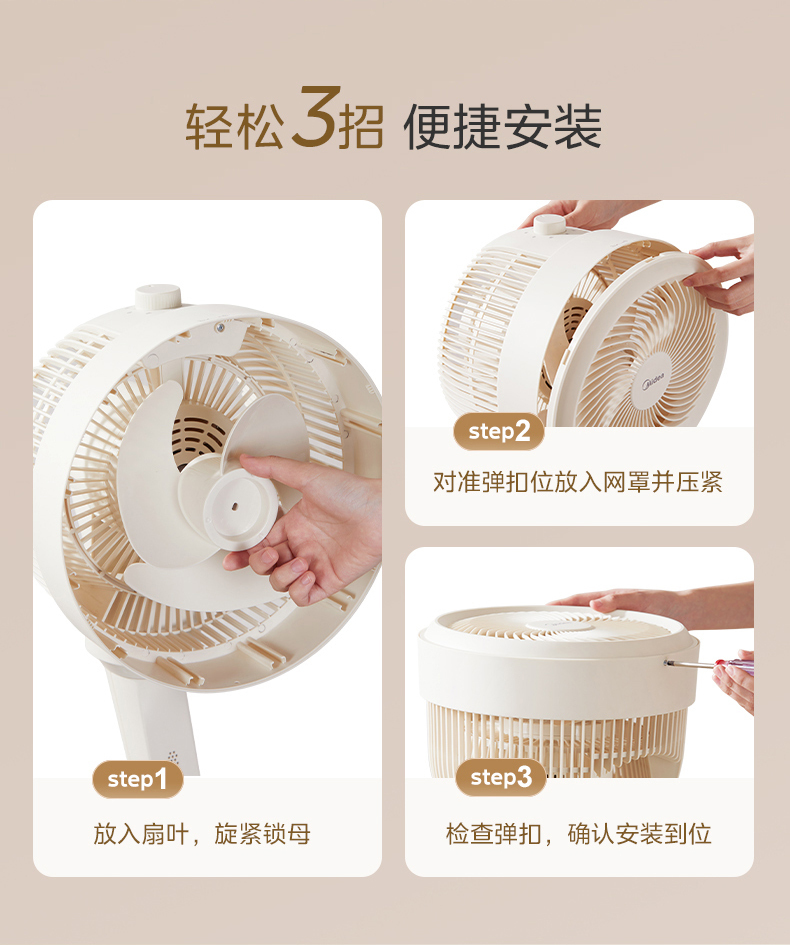 轻松3招 便捷安装

step1

放入扇叶，旋紧锁母

Midea

step2

对准弹扣位放入网罩并压紧

step3

检查弹扣，确认安装到位