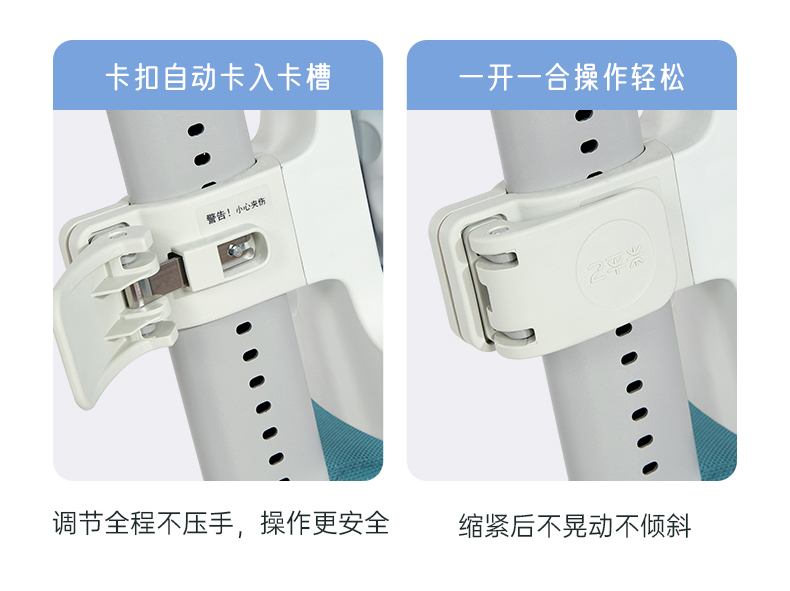 卡扣自动卡入卡槽

警告！小心夹伤

调节全程不压手，操作更安全

一开一合操作轻松

2平米

缩紧后不晃动不倾斜