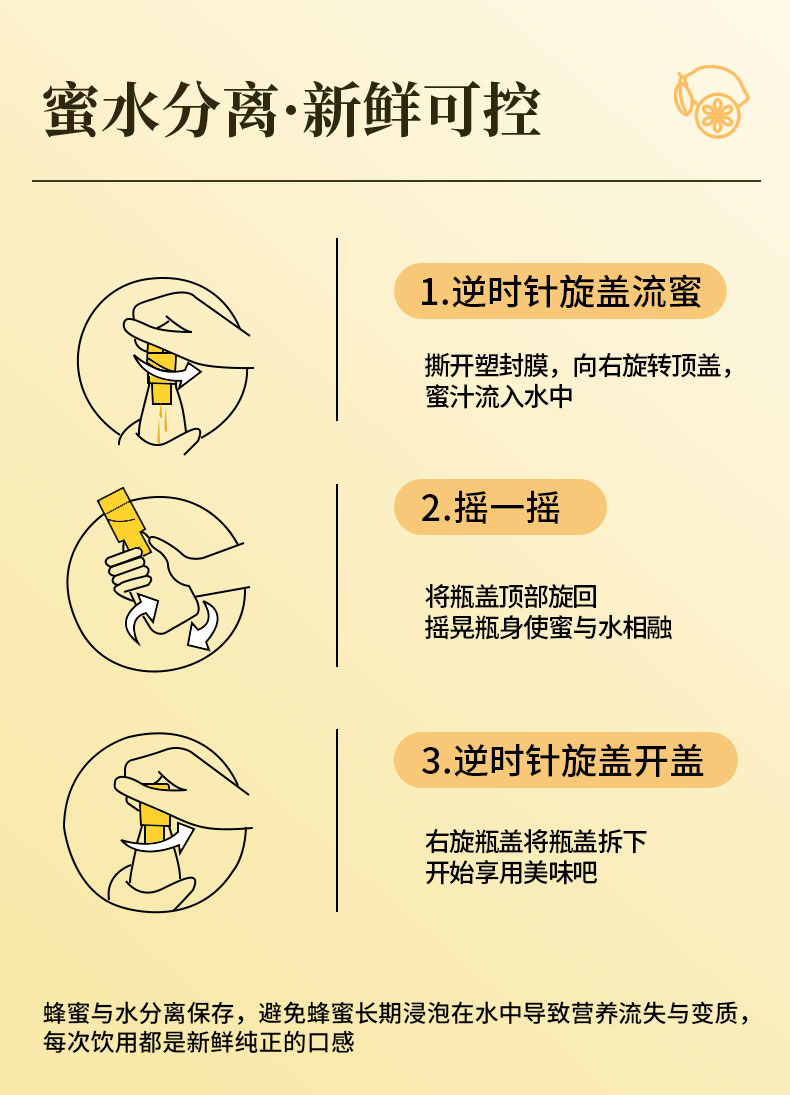 蜜水分离·新鲜可控

1.逆时针旋盖流蜜

撕开塑封膜，向右旋转顶盖，蜜汁流入水中

2.摇一摇

将瓶盖顶部旋回
摇晃瓶身使蜜与水相融

3.逆时针旋盖开盖

右旋瓶盖将瓶盖拆下
开始享用美味吧

蜂蜜与水分离保存，避免蜂蜜长期浸泡在水中导致营养流失与变质，每次饮用都是新鲜纯正的口感