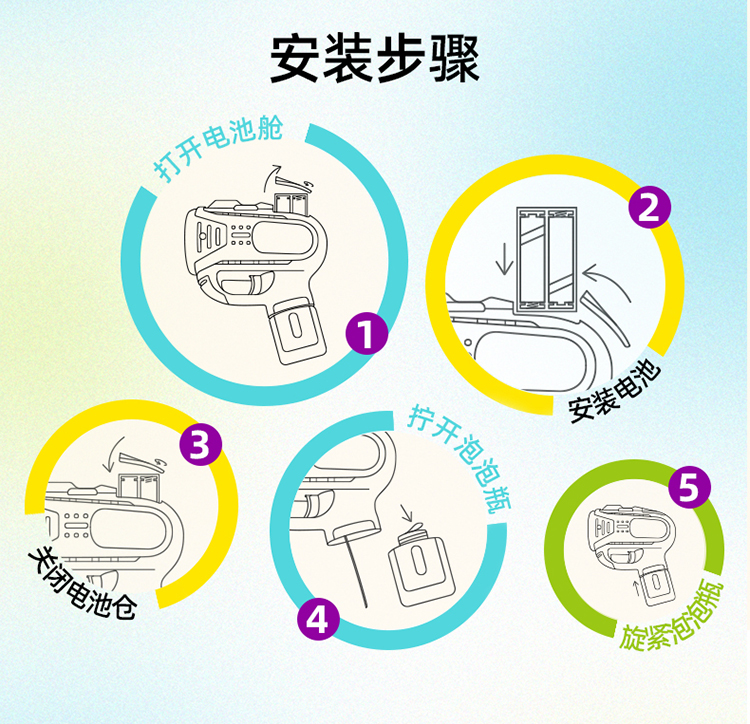 安装步骤

打开电池舱
1

2
安装电池

3
关闭电池仓

拧开泡泡瓶
4

5
旋紧泡泡瓶