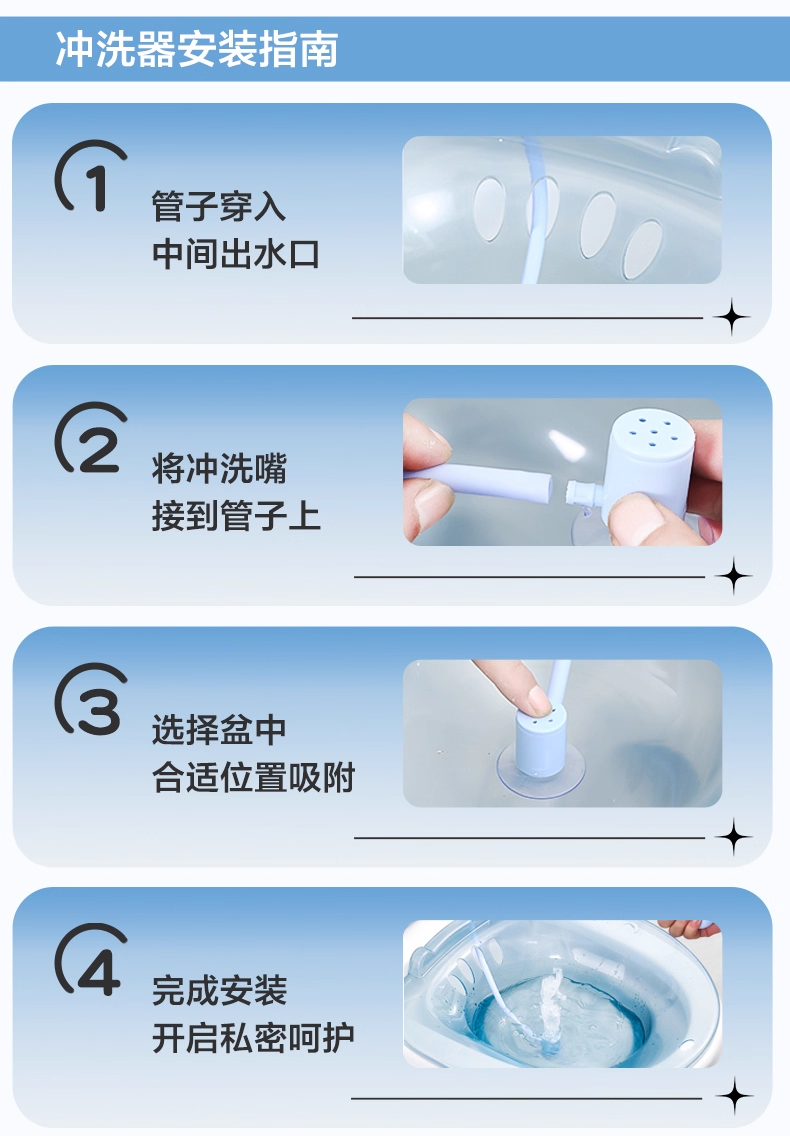 冲洗器安装指南

1
管子穿入
中间出水口

2
将冲洗嘴
接到管子上

3
选择盆中
合适位置吸附

4
完成安装
开启私密呵护