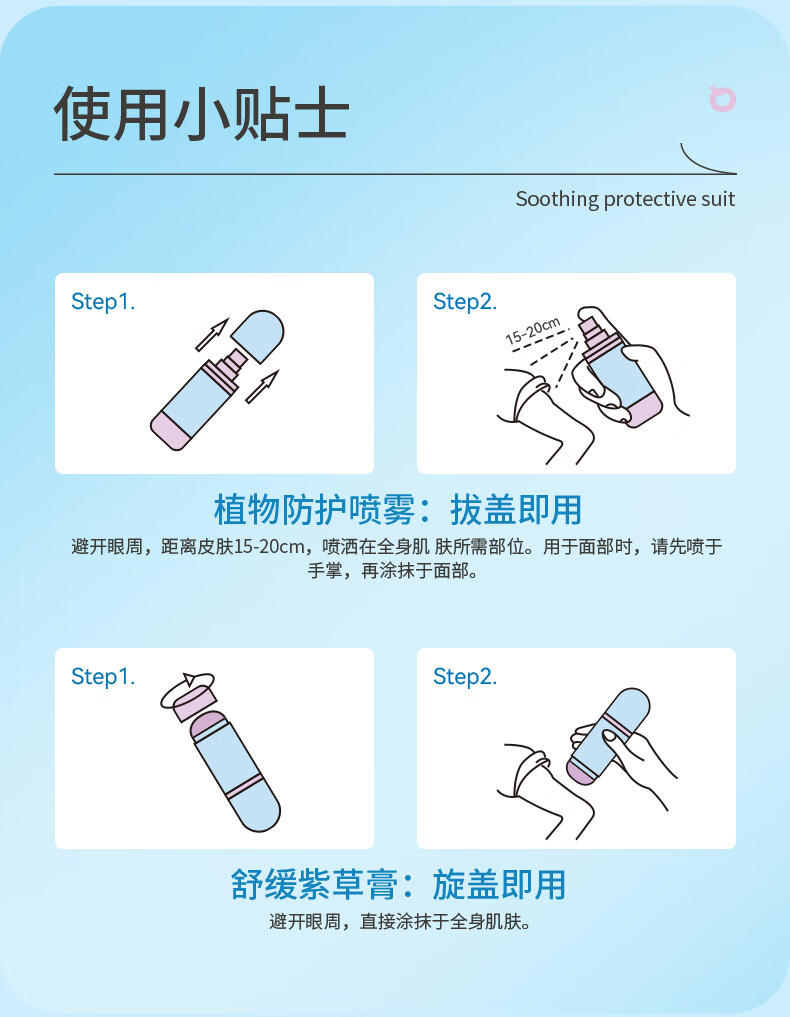 使用小贴士

Soothing protective suit

Step1.

Step2.

15-20cm

植物防护喷雾：拔盖即用

避开眼周，距离皮肤15-20cm，喷洒在全身肌 肤所需部位。用于面部时，请先喷于手掌，再涂抹于面部。

Step1.

Step2.

舒缓紫草膏：旋盖即用

避开眼周，直接涂抹于全身肌肤。