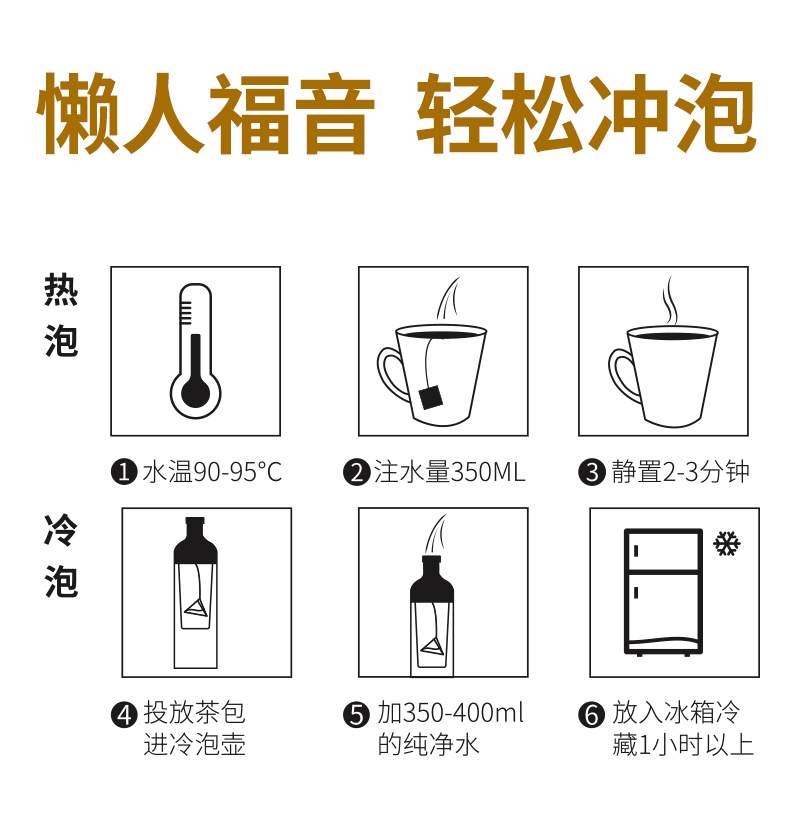 懒人福音 轻松冲泡

热泡

❶ 水温90-95°C

❷ 注水量350ML

❸ 静置2-3分钟

冷泡

❹ 投放茶包进冷泡壶

❺ 加350-400ml的纯净水

❻ 放入冰箱冷藏1小时以上