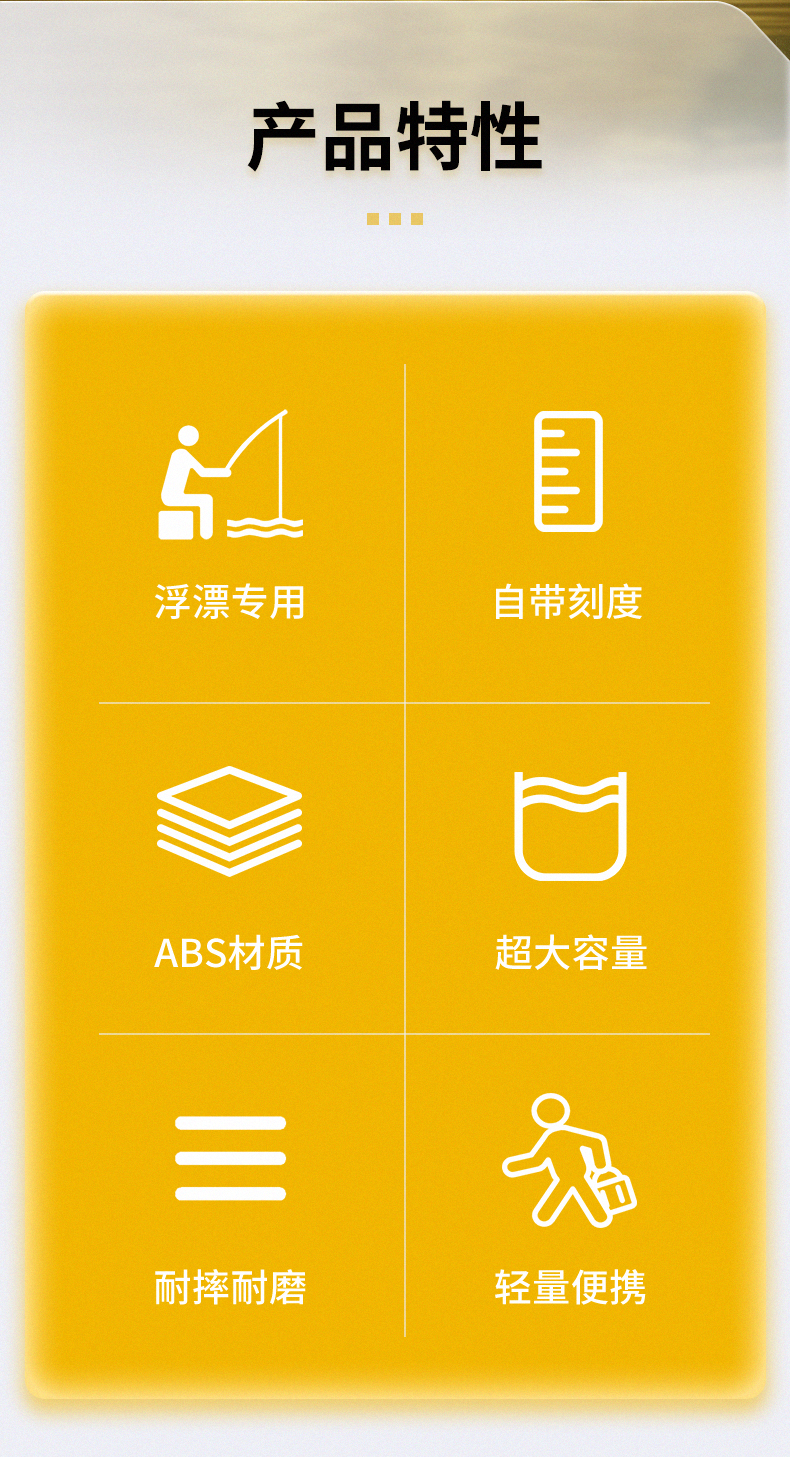 产品特性

浮漂专用

自带刻度

ABS材质

超大容量

耐摔耐磨

轻量便携