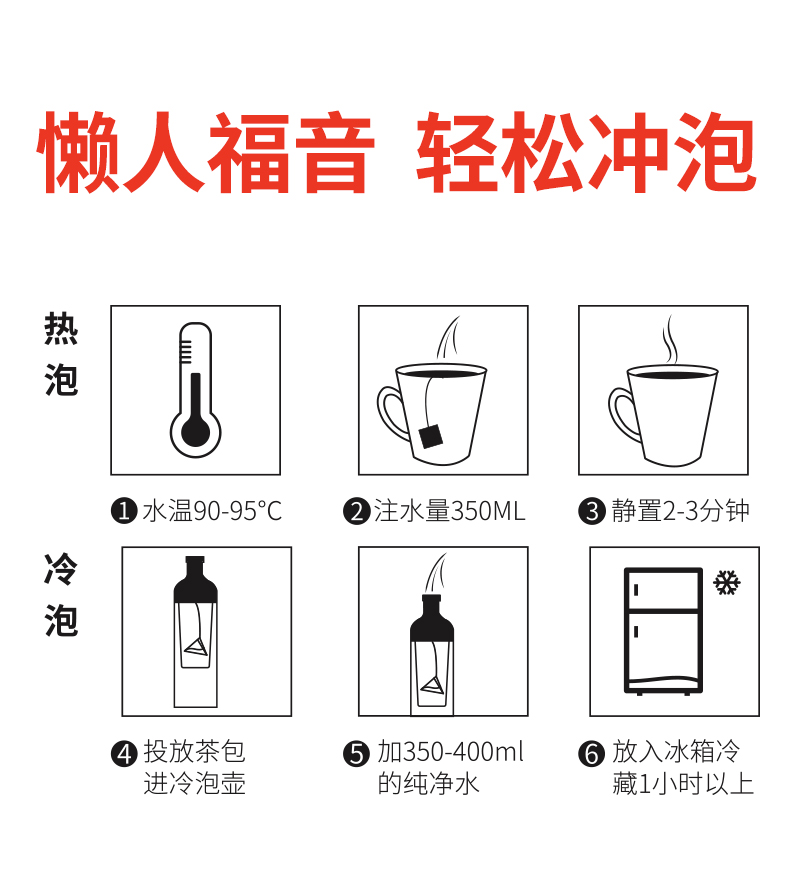 懒人福音 轻松冲泡

热泡

❶ 水温90-95°C

❷ 注水量350ML

❸ 静置2-3分钟

冷泡

❹ 投放茶包进冷泡壶

❺ 加350-400ml的纯净水

❻ 放入冰箱冷藏1小时以上