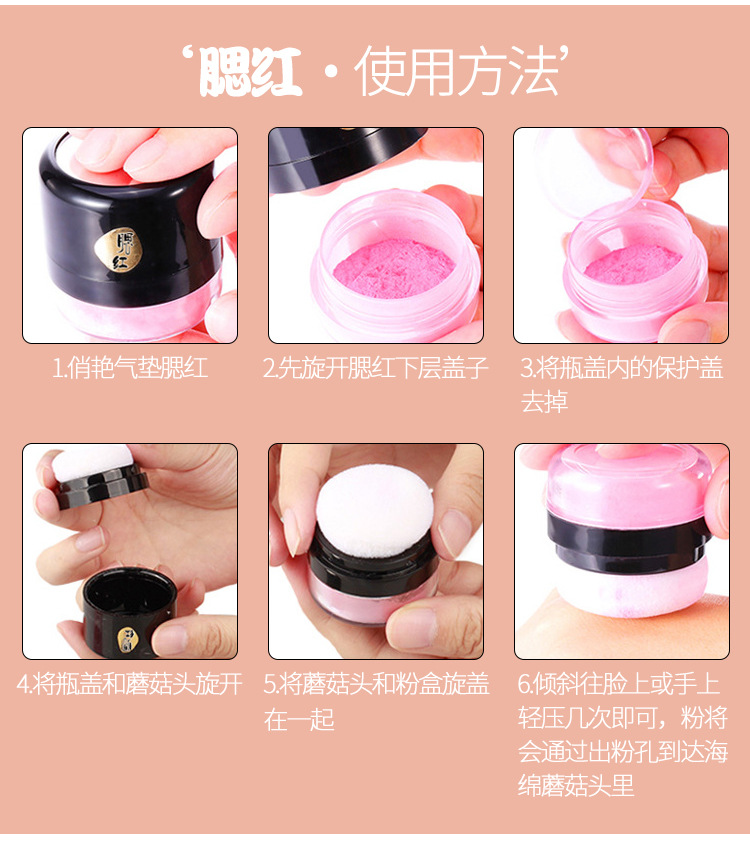 ‘腮红 · 使用方法’

腮红

1.俏艳气垫腮红

2.先旋开腮红下层盖子

3.将瓶盖内的保护盖去掉

4.将瓶盖和蘑菇头旋开

5.将蘑菇头和粉盒旋盖在一起

6.倾斜往脸上或手上轻压几次即可，粉将会通过出粉孔到达海绵蘑菇头里