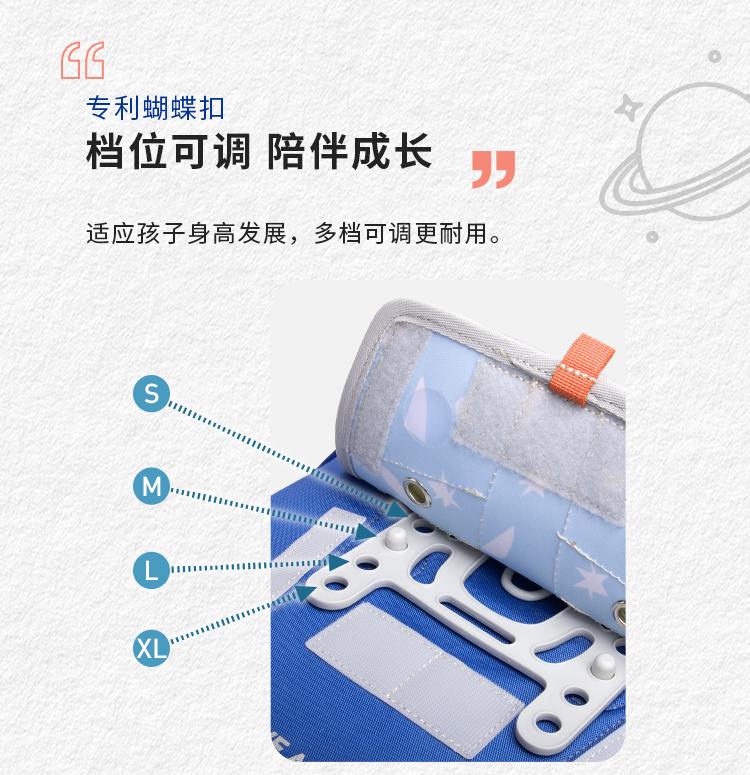 专利蝴蝶扣
档位可调 陪伴成长

适应孩子身高发展，多档可调更耐用。

S
M
L
XL