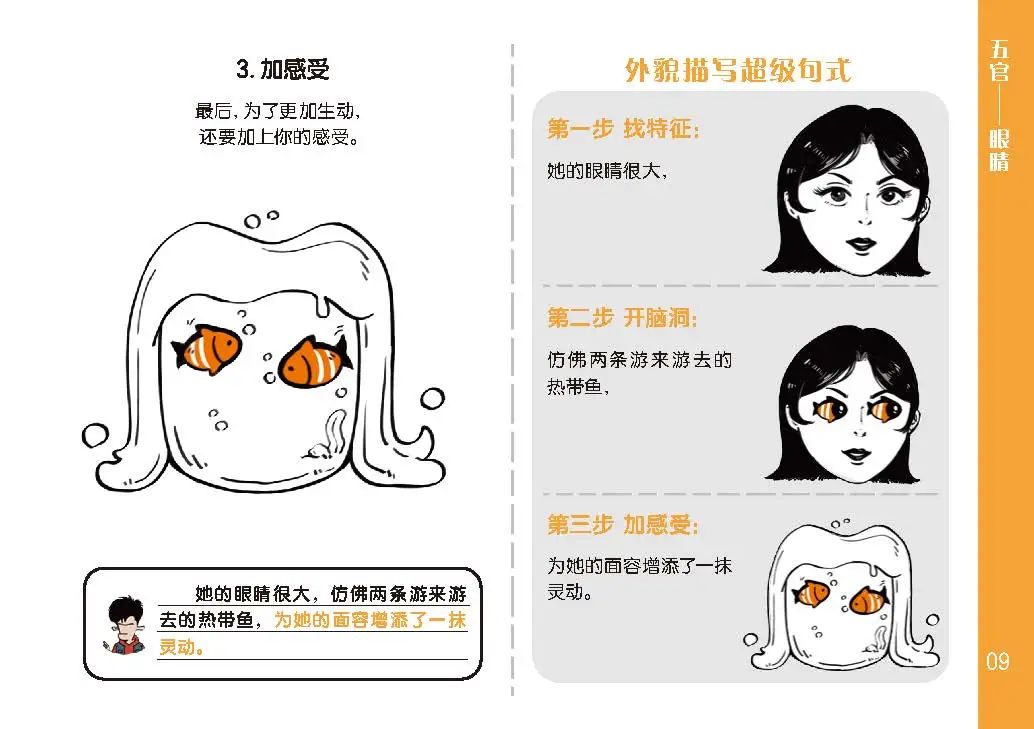 3. 加感受

最后，为了更加生动，还要加上你的感受。

她的眼睛很大，仿佛两条游来游去的热带鱼，为她的面容增添了一抹灵动。

外貌描写超级句式

第一步 找特征：

她的眼睛很大，

第二步 开脑洞：

仿佛两条游来游去的热带鱼，

第三步 加感受：

为她的面容增添了一抹灵动。

五官——眼睛

09