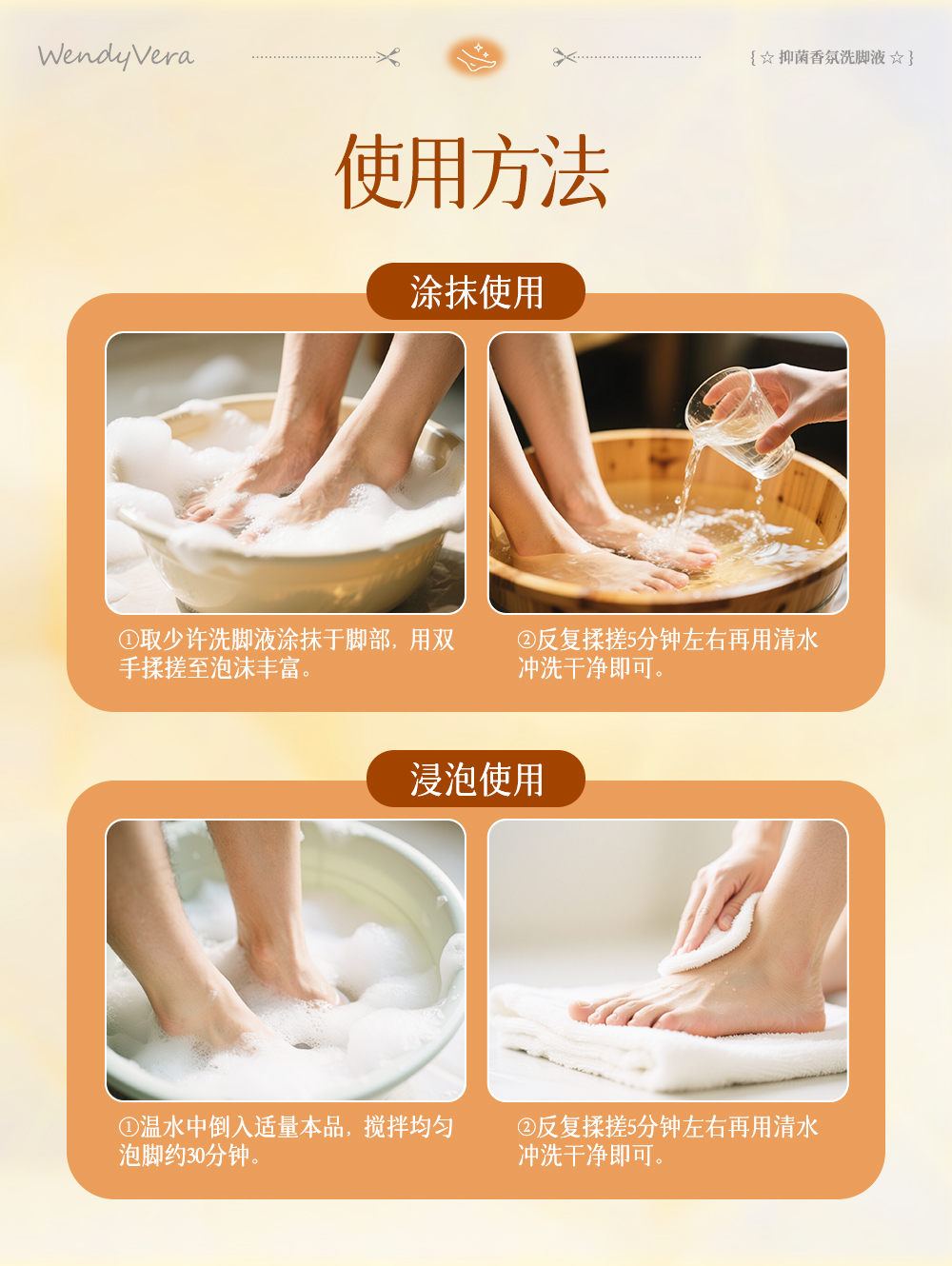 WendyVera

{ ☆ 抑菌香氛洗脚液 ☆ }

使用方法

涂抹使用

①取少许洗脚液涂抹于脚部，用双手揉搓至泡沫丰富。

②反复揉搓5分钟左右再用清水冲洗干净即可。

浸泡使用

①温水中倒入适量本品，搅拌均匀泡脚约30分钟。

②反复揉搓5分钟左右再用清水冲洗干净即可。