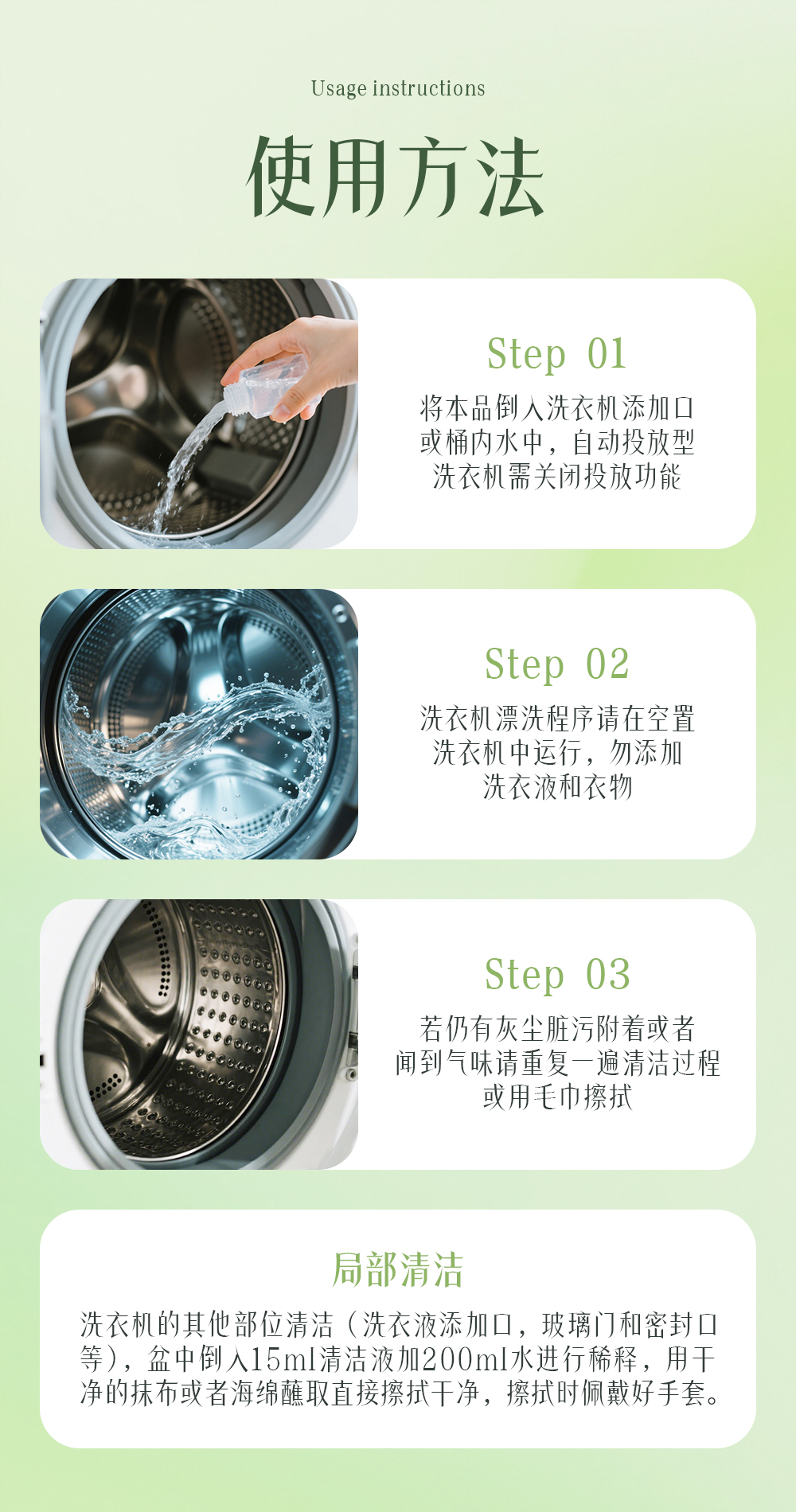 Usage instructions

使用方法

Step 01

将本品倒入洗衣机添加口或桶内水中，自动投放型洗衣机需关闭投放功能

Step 02

洗衣机漂洗程序请在空置洗衣机中运行，勿添加洗衣液和衣物

Step 03

若仍有灰尘脏污附着或者闻到气味请重复一遍清洁过程或用毛巾擦拭

局部清洁

洗衣机的其他部位清洁（洗衣液添加口，玻璃门和密封口等），盆中倒入15ml清洁液加200ml水进行稀释，用干净的抹布或者海绵蘸取直接擦拭干净，擦拭时佩戴好手套。