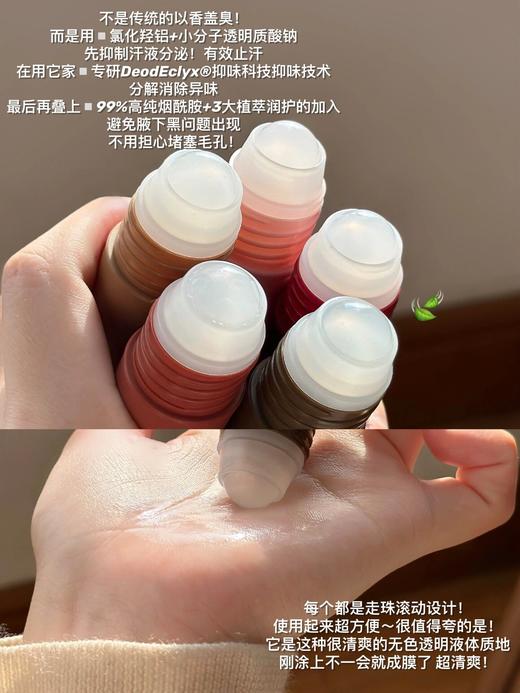 不是传统的以香盖臭！
而是用▪氯化羟铝+小分子透明质酸钠
先抑制汗液分泌！有效止汗
在用它家▪专研DeodEclyx®抑味科技抑味技术
分解消除异味
最后再叠上▪99%高纯烟酰胺+3大植萃润护的加入
避免腋下黑问题出现
不用担心堵塞毛孔！

每个都是走珠滚动设计！
使用起来超方便～很值得夸的是！
它是这种很清爽的无色透明液体质地
刚涂上不一会就成膜了 超清爽！