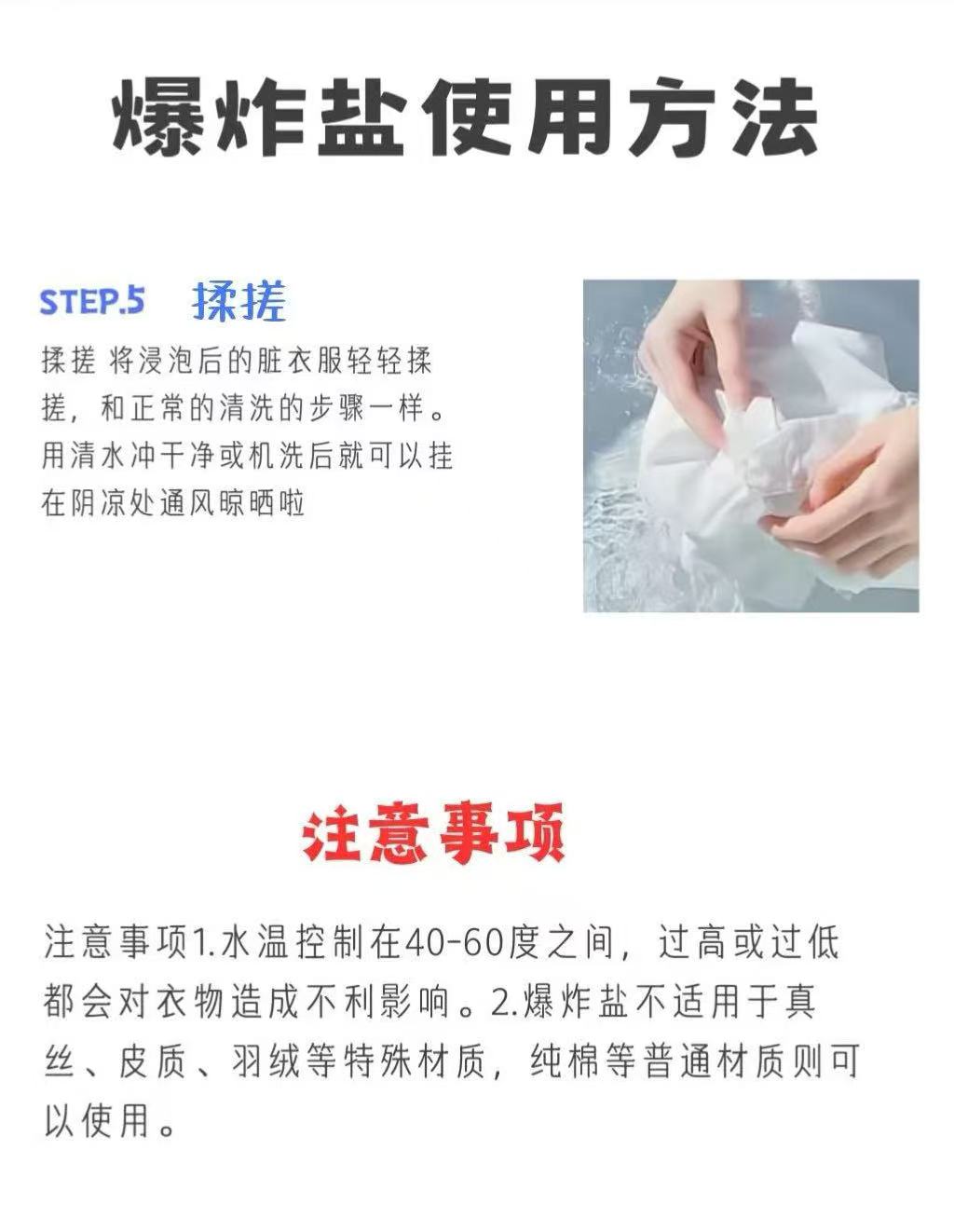 爆炸盐使用方法

STEP.5 揉搓

揉搓 将浸泡后的脏衣服轻轻揉搓，和正常的清洗的步骤一样。用清水冲干净或机洗后就可以挂在阴凉处通风晾晒啦

注意事项

注意事项1.水温控制在40-60度之间，过高或过低都会对衣物造成不利影响。2.爆炸盐不适用于真丝、皮质、羽绒等特殊材质，纯棉等普通材质则可以使用。