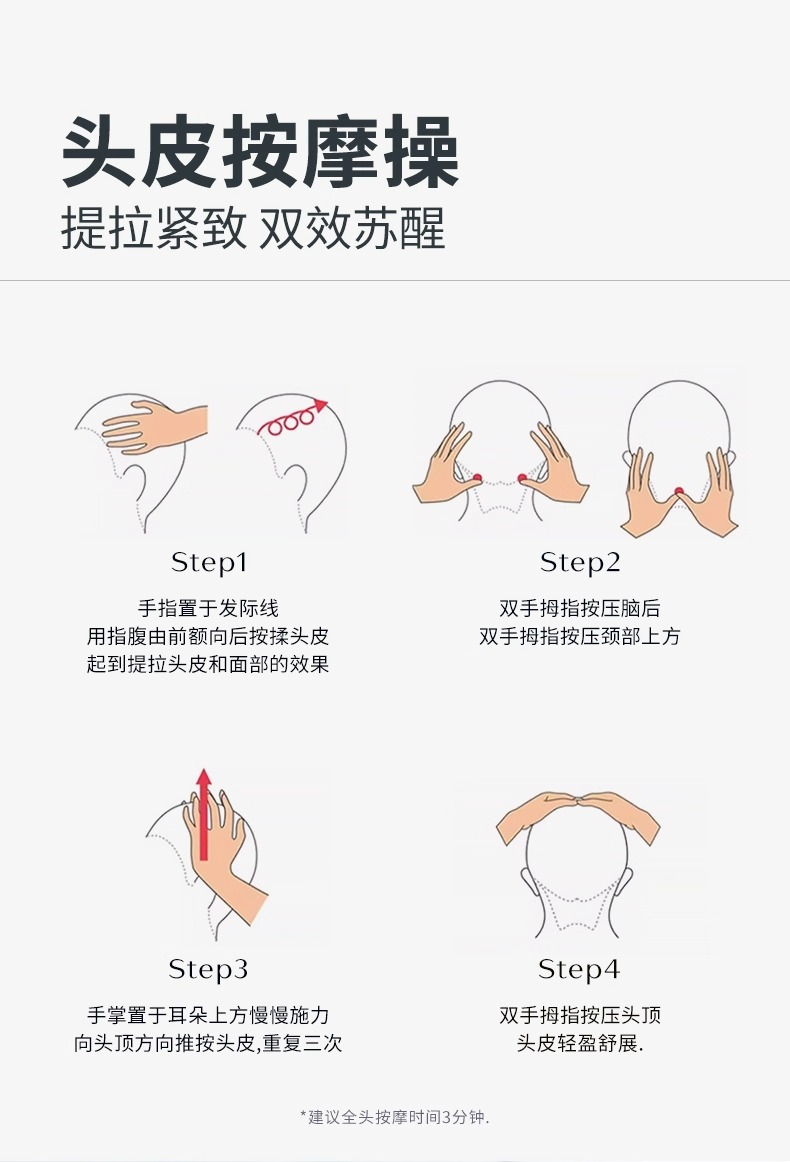 头皮按摩操
提拉紧致 双效苏醒

Step1
手指置于发际线
用指腹由前额向后按揉头皮
起到提拉头皮和面部的效果

Step2
双手拇指按压脑后
双手拇指按压颈部上方

Step3
手掌置于耳朵上方慢慢施力
向头顶方向推按头皮,重复三次

Step4
双手拇指按压头顶
头皮轻盈舒展.

*建议全头按摩时间3分钟.