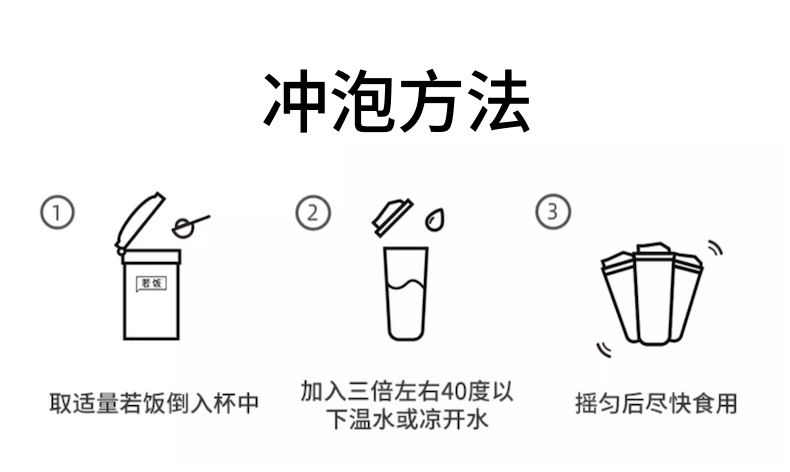 冲泡方法

①

若饭

取适量若饭倒入杯中

②

加入三倍左右40度以下温水或凉开水

③

摇匀后尽快食用