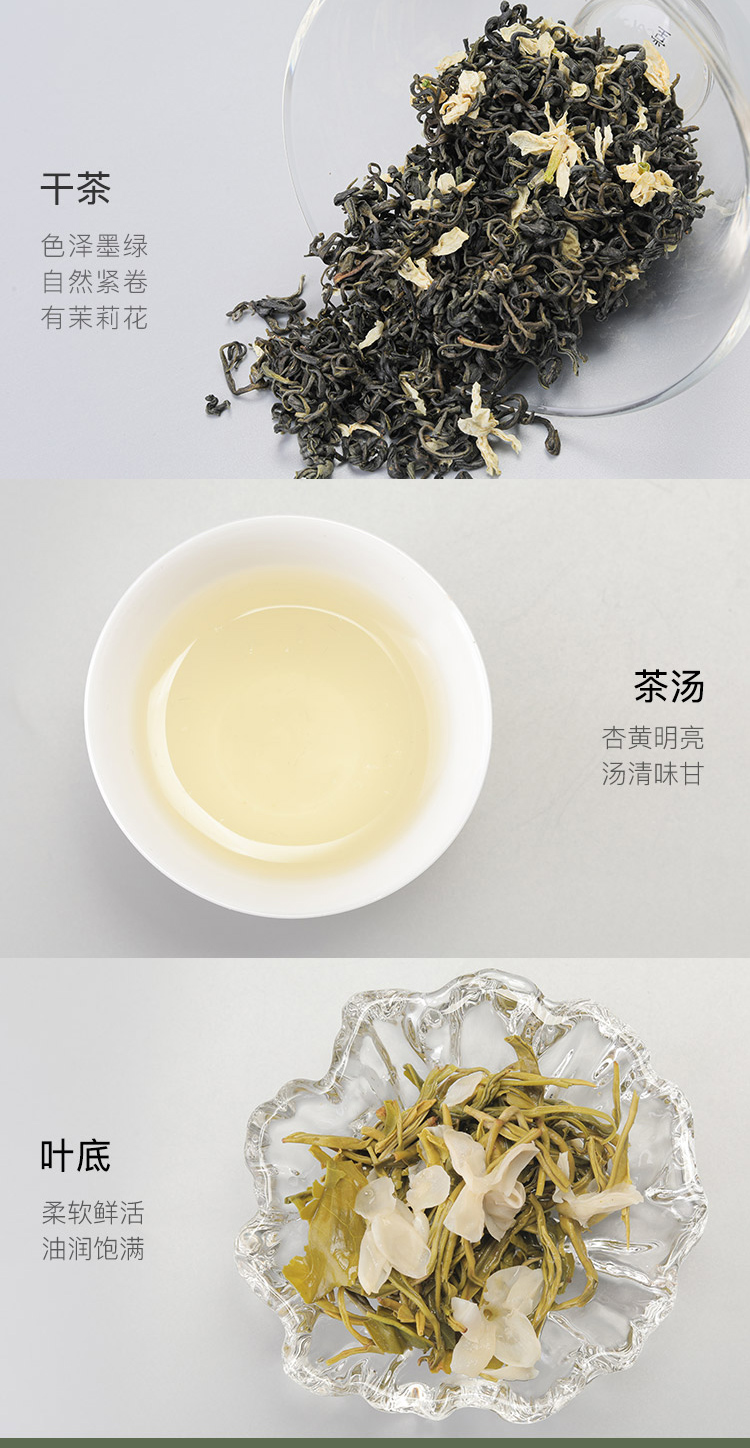 干茶

色泽墨绿
自然紧卷
有茉莉花

茶汤

杏黄明亮
汤清味甘

叶底

柔软鲜活
油润饱满